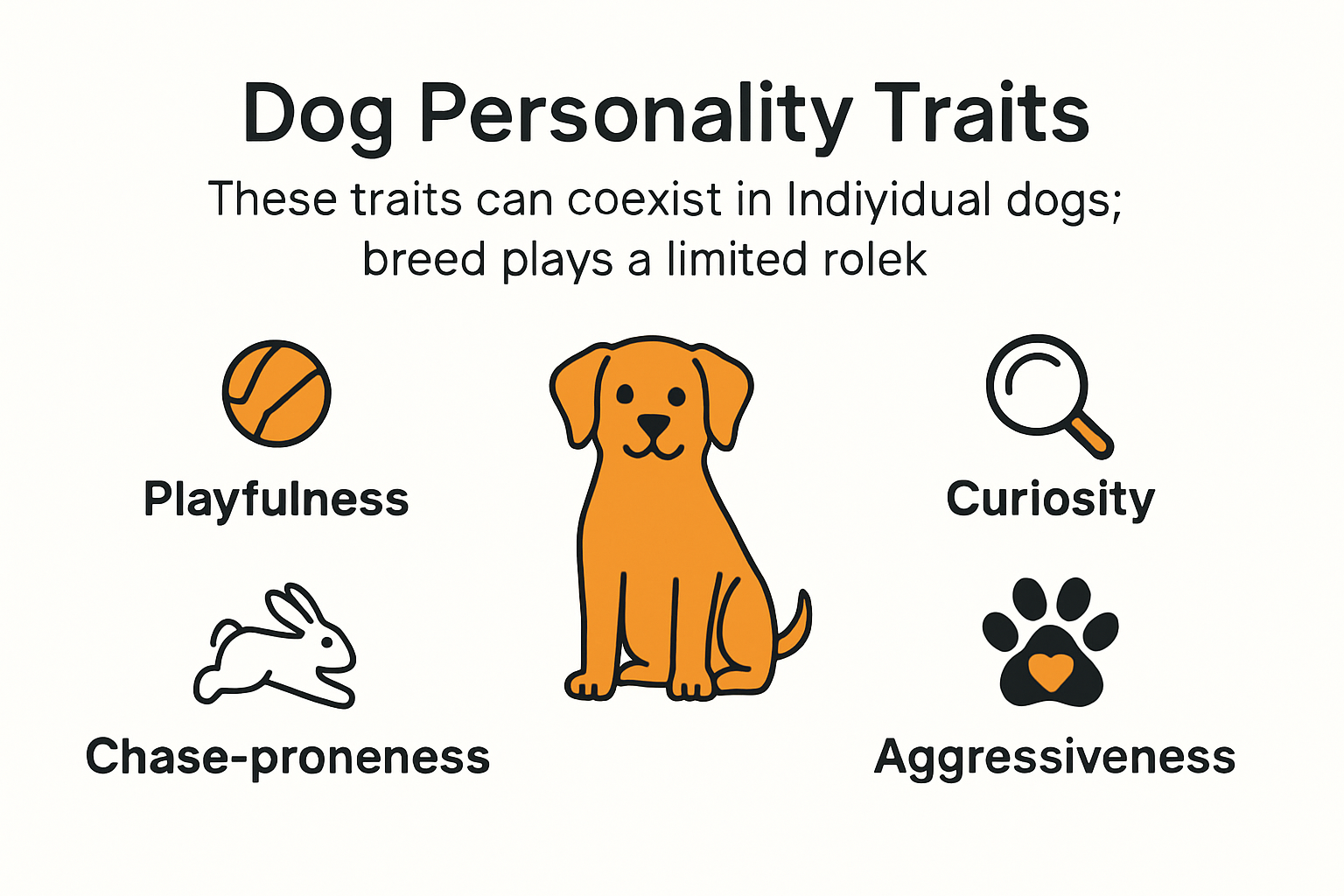 Dog Personality Traits

These traits can coexist in Indiyidual dogs; breed plays a limited rolek

Playfulness

Curiosity

Chase-proneness

Aggressiveness