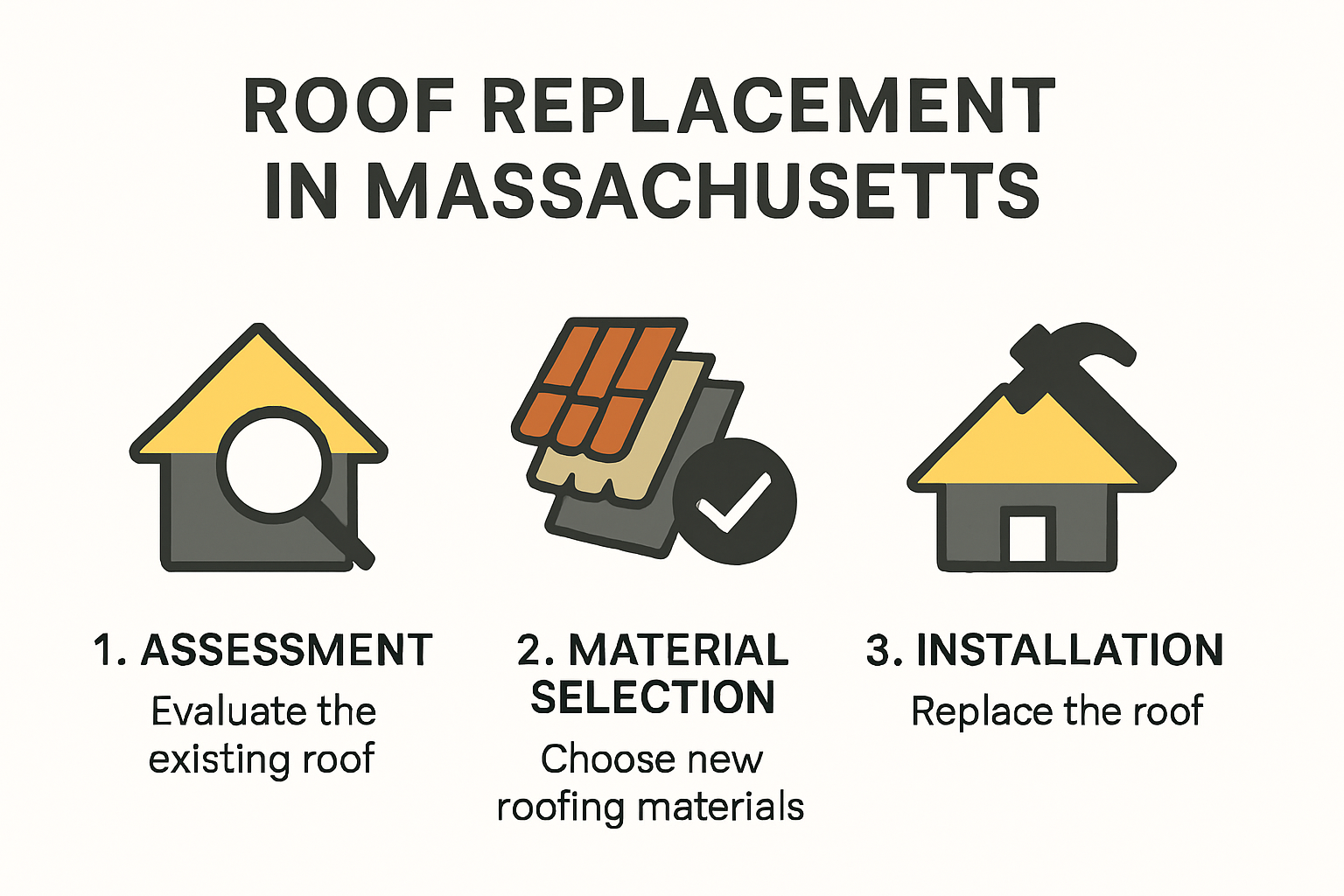 ROOF REPLACEMENT IN MASSACHUSETTS

1. ASSESSMENT
Evaluate the existing roof

2. MATERIAL SELECTION
Choose new roofing materials

3. INSTALLATION
Replace the roof