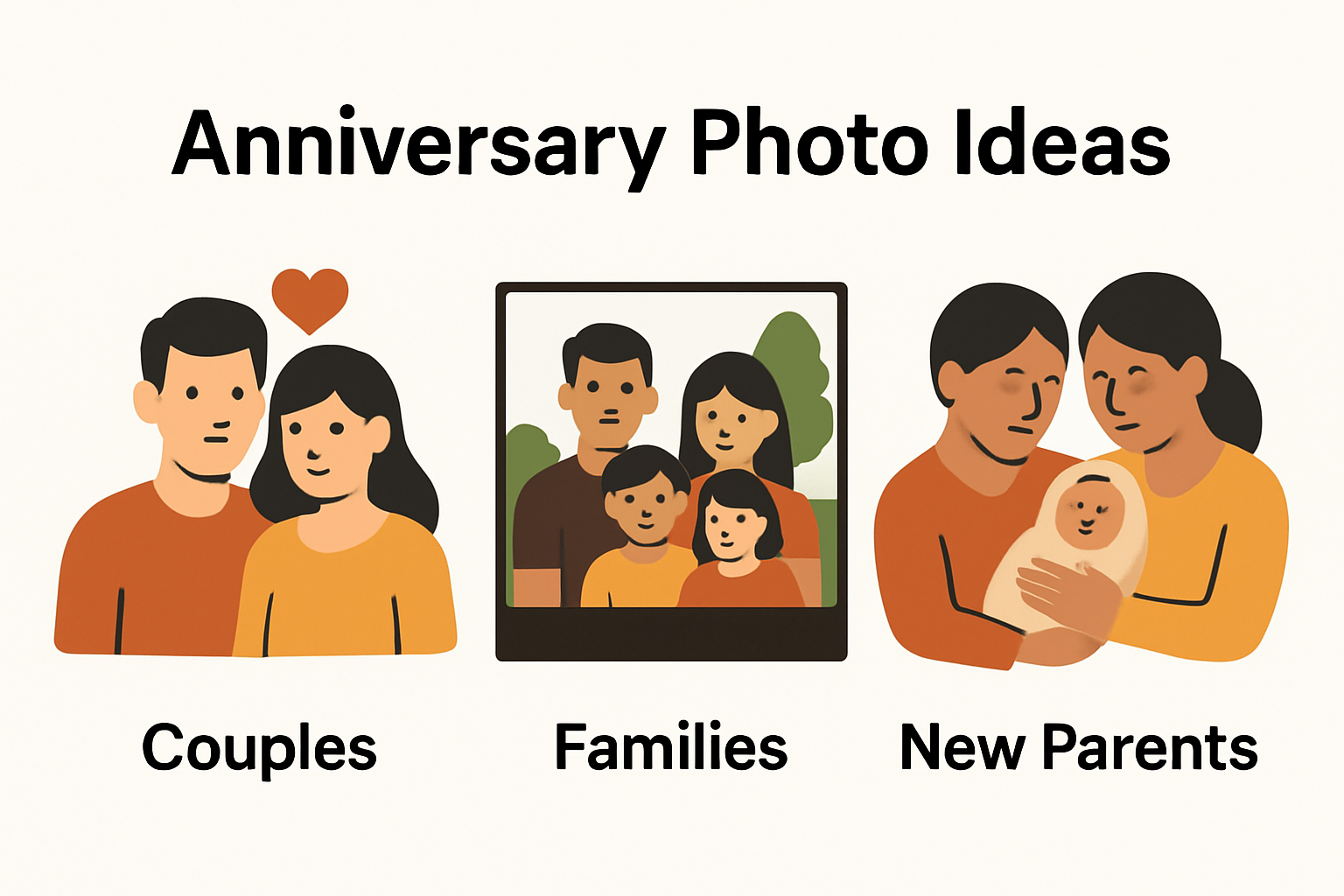 Anniversary Photo Ideas

Couples

Families

New Parents