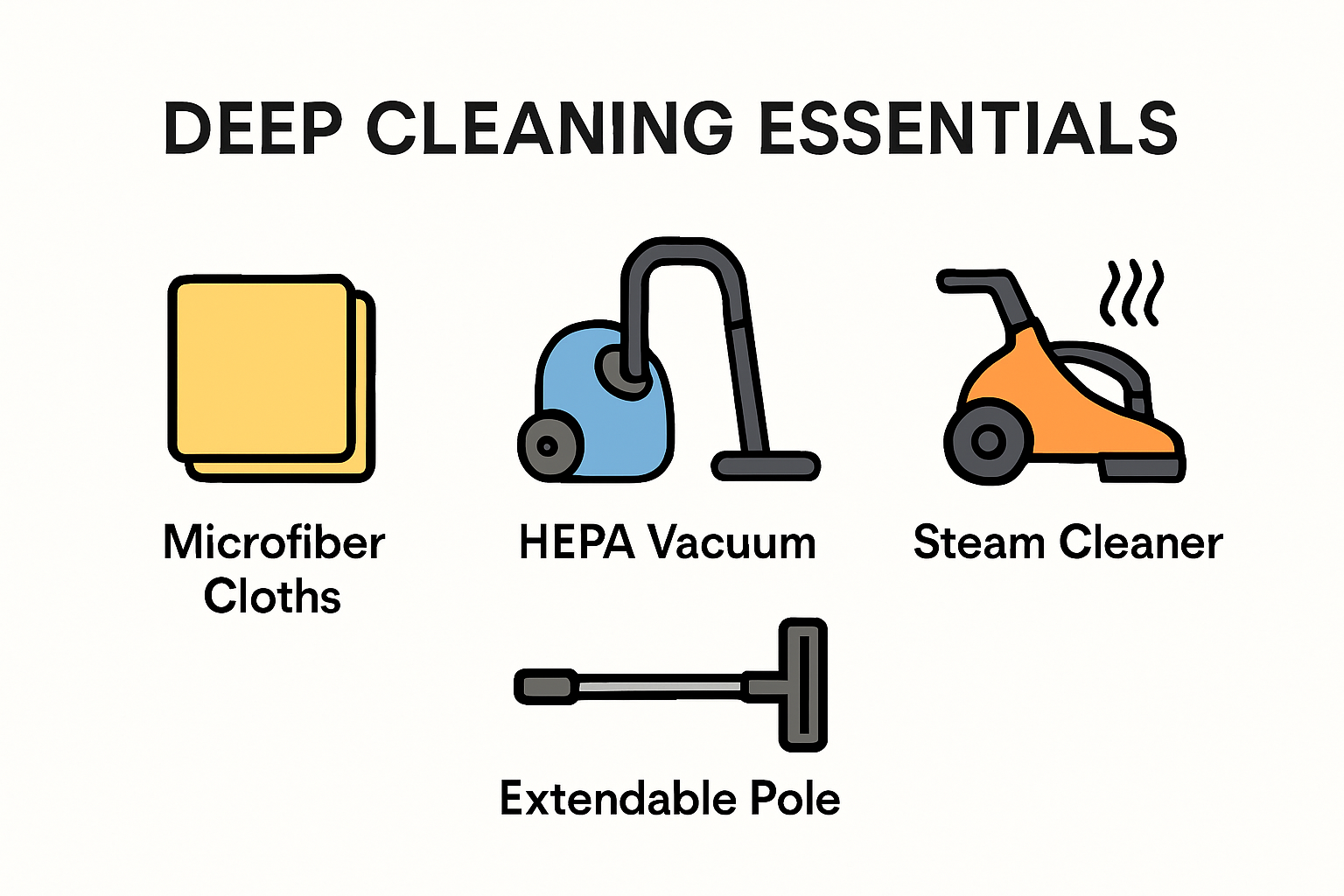 DEEP CLEANING ESSENTIALS

Microfiber Cloths

HEPA Vacuum

Steam Cleaner

Extendable Pole