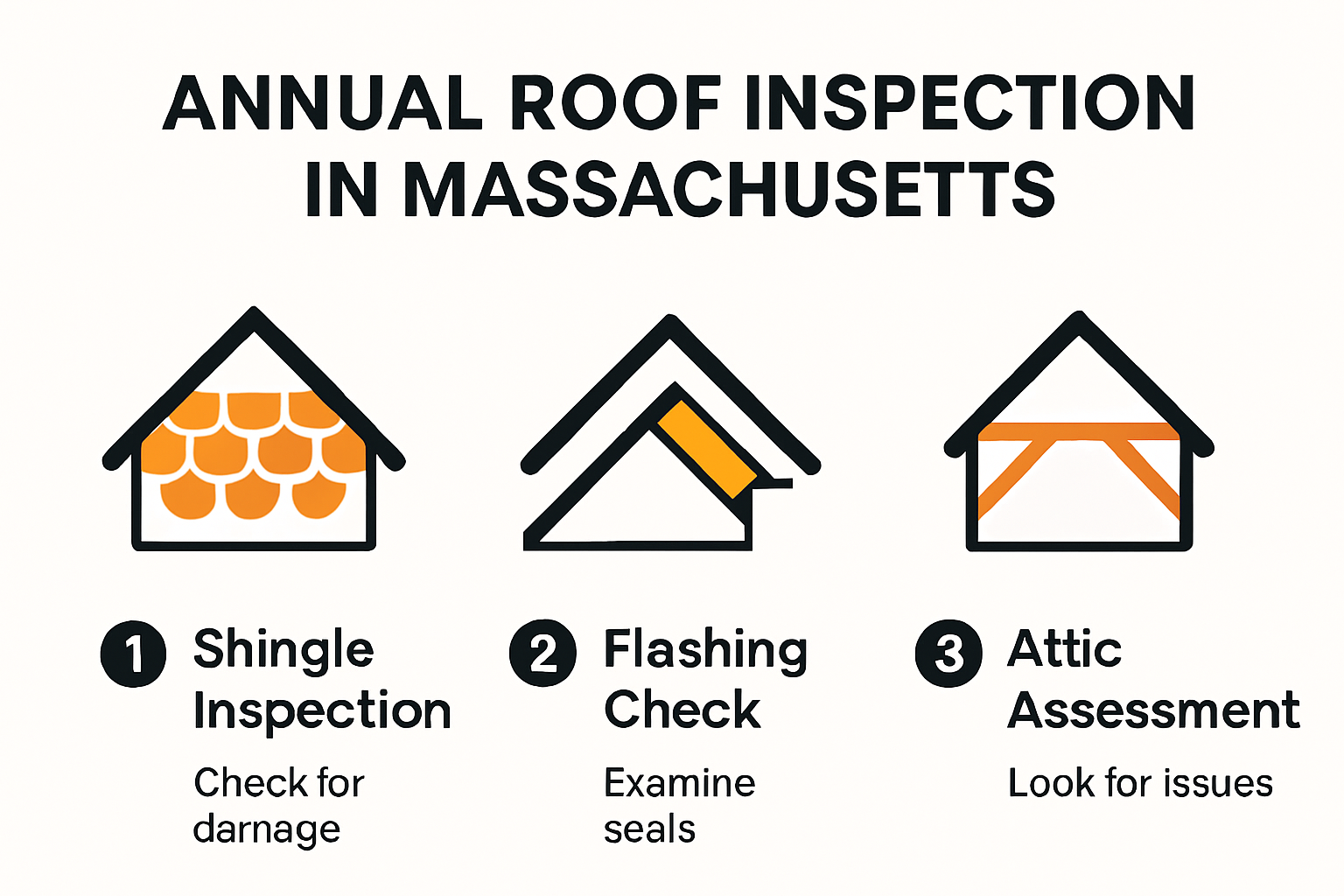 ANNUAL ROOF INSPECTION IN MASSACHUSETTS

1 Shingle Inspection

Check for darnage

2 Flashing Check

Examine seals

3 Attic Assessment

Look for issues