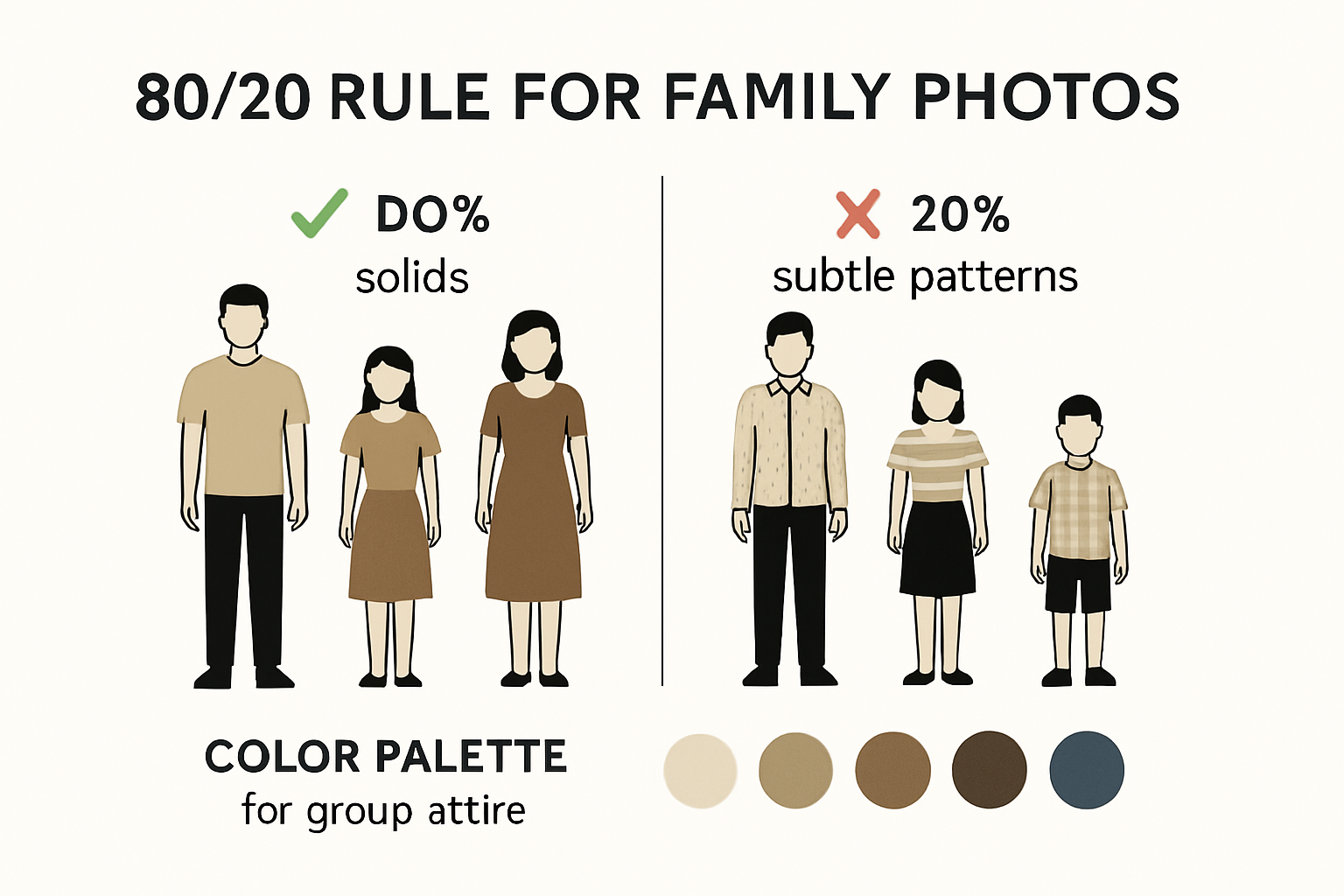 80/20 RULE FOR FAMILY PHOTOS

DO%
solids

20%
subtle patterns

COLOR PALETTE
for group attire