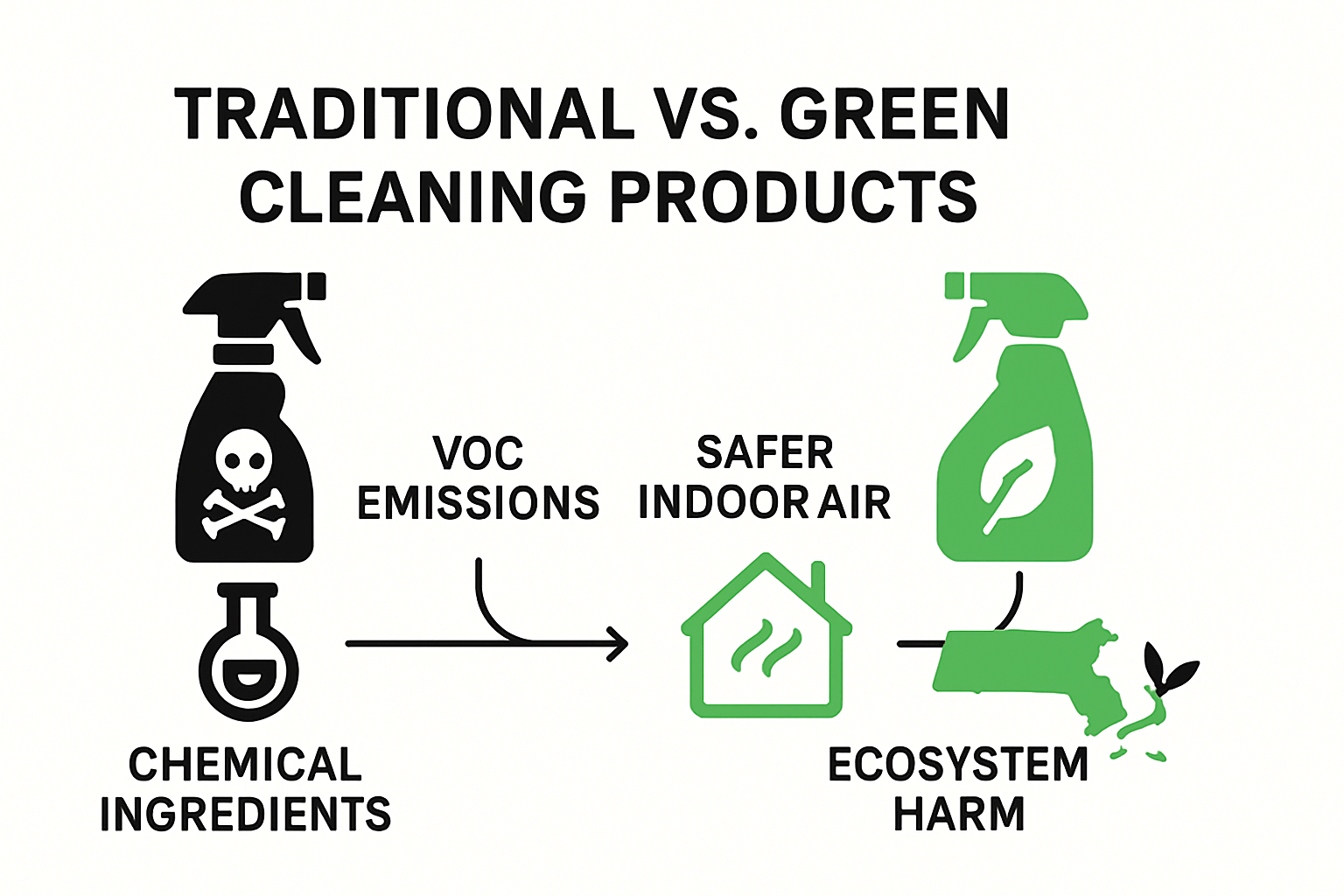 TRADITIONAL VS. GREEN CLEANING PRODUCTS

VOC EMISSIONS

SAFER INDOOR AIR

CHEMICAL INGREDIENTS

ECOSYSTEM HARM