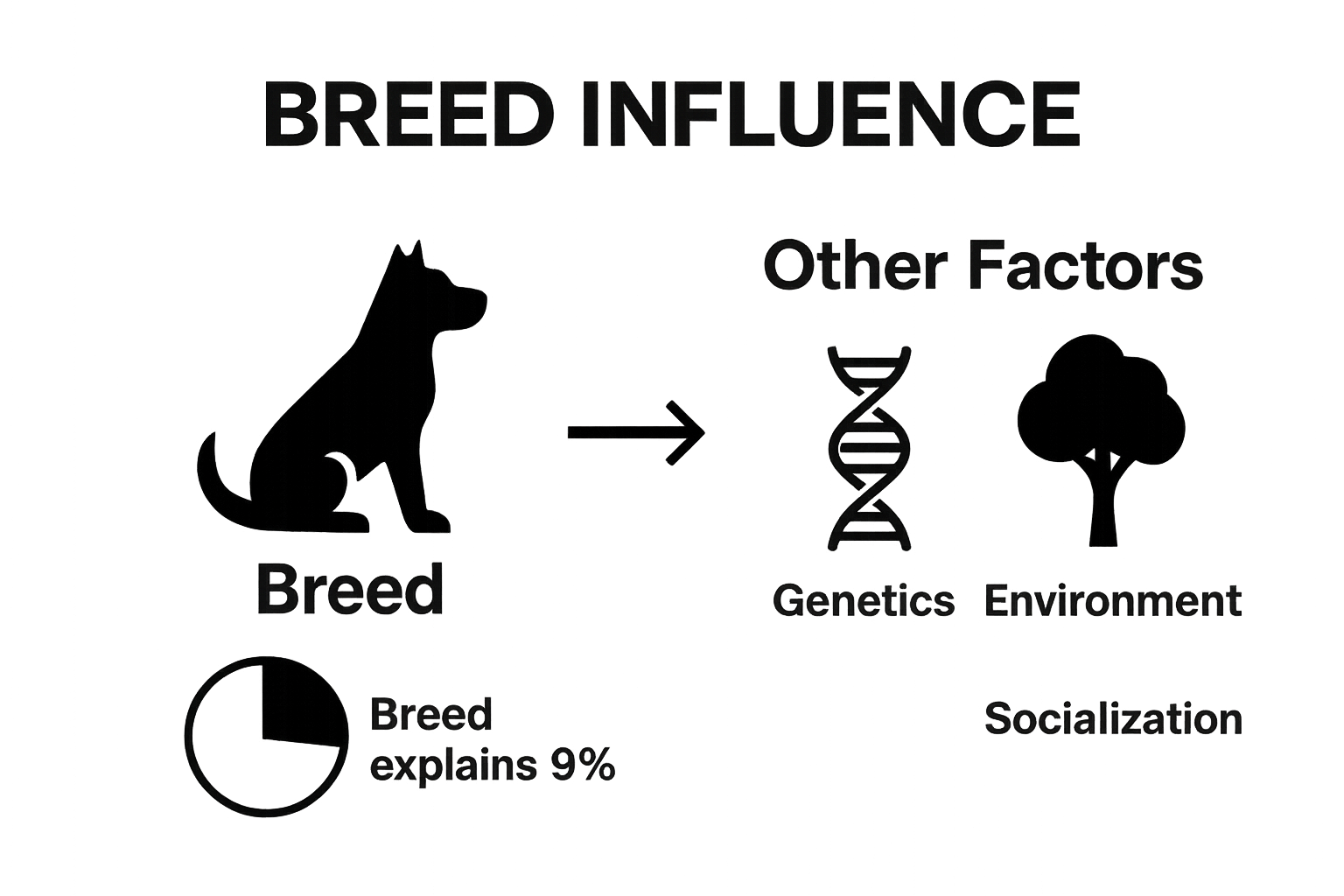 BREED INFLUENCE

Breed

Breed explains 9%

Other Factors

Genetics

Environment

Socialization