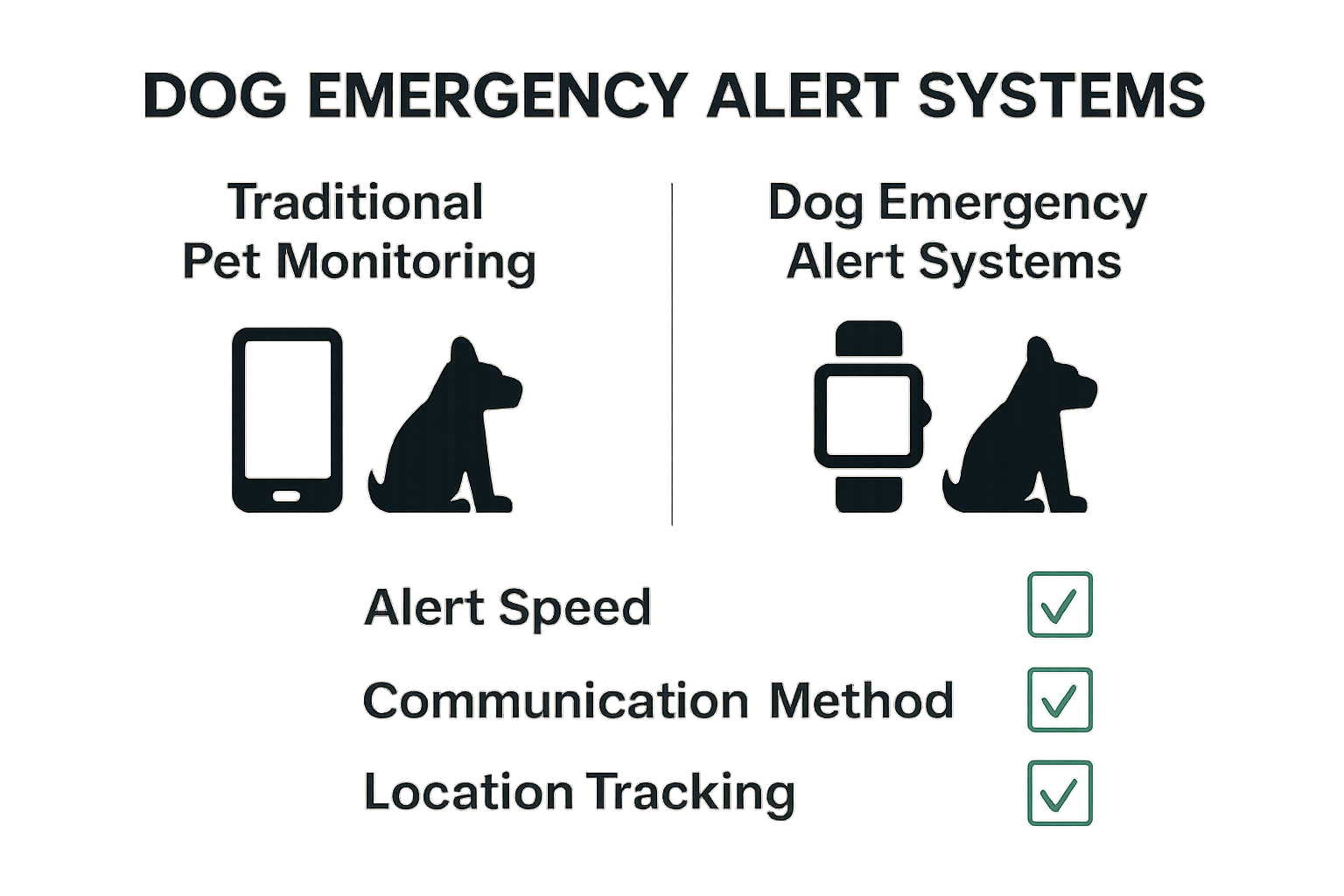 DOG EMERGENCY ALERT SYSTEMS

Traditional Pet Monitoring

Dog Emergency Alert Systems

Alert Speed

Communication Method

Location Tracking