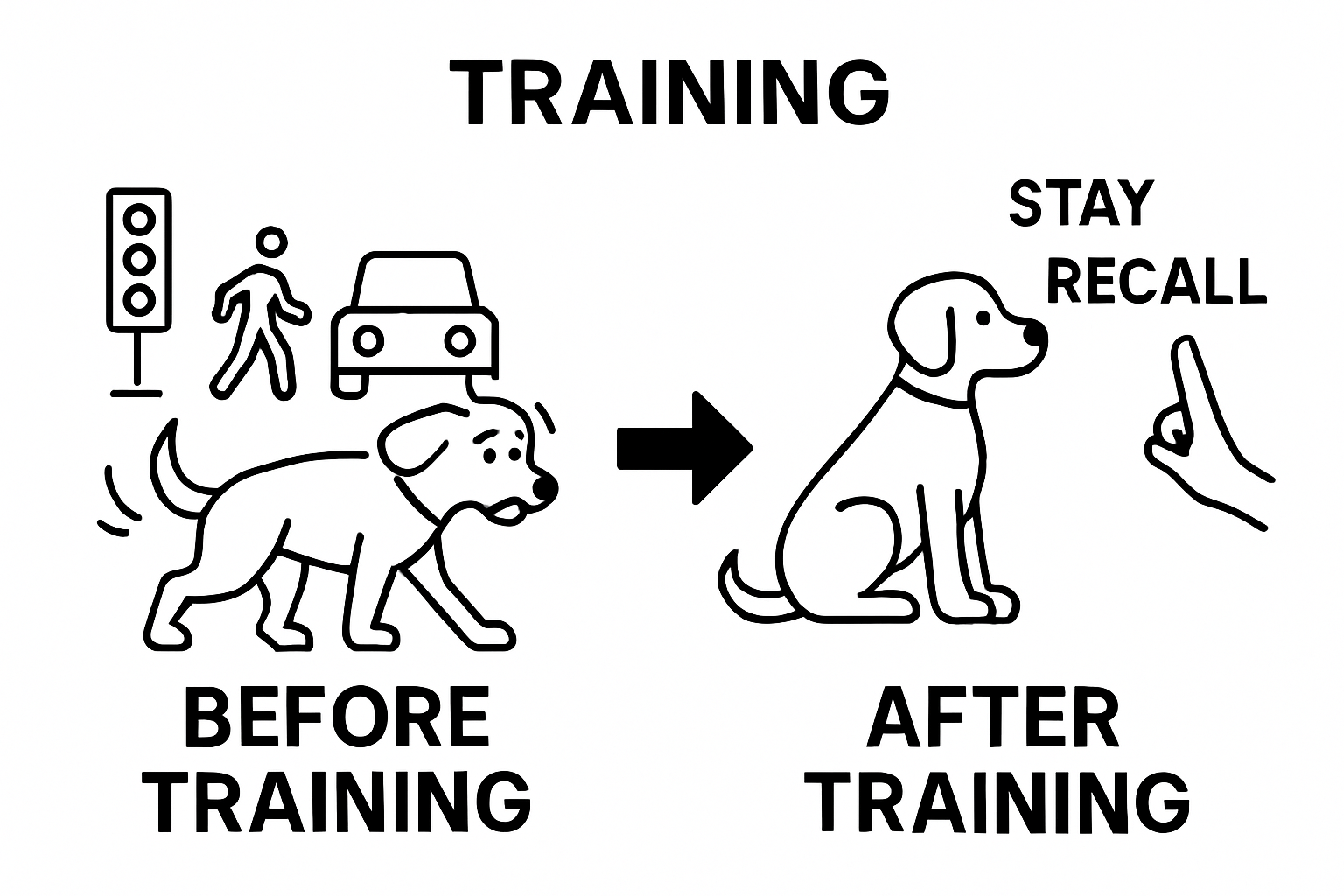 TRAINING

STAY
RECALL

BEFORE TRAINING

AFTER TRAINING