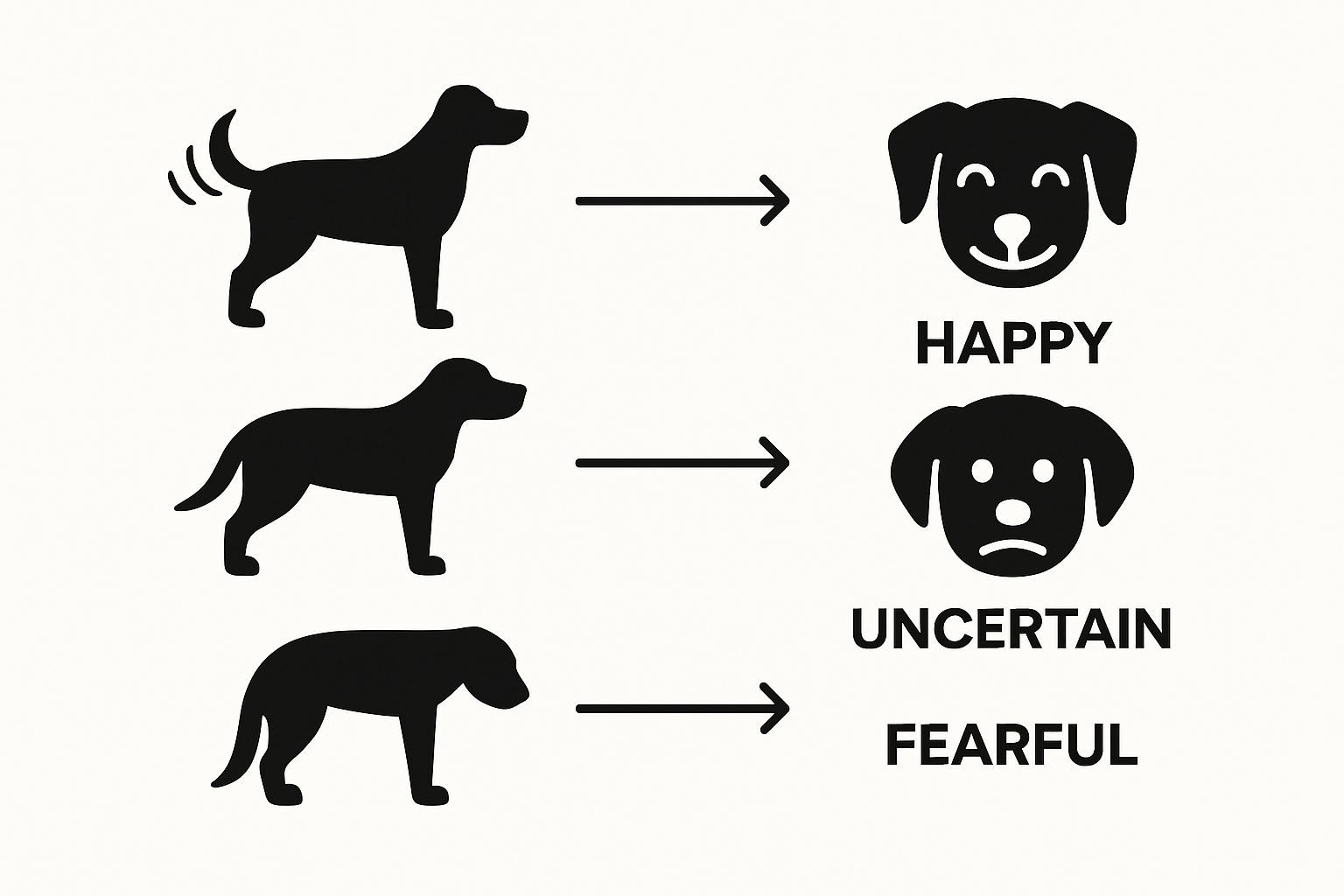 HAPPY

UNCERTAIN

FEARFUL