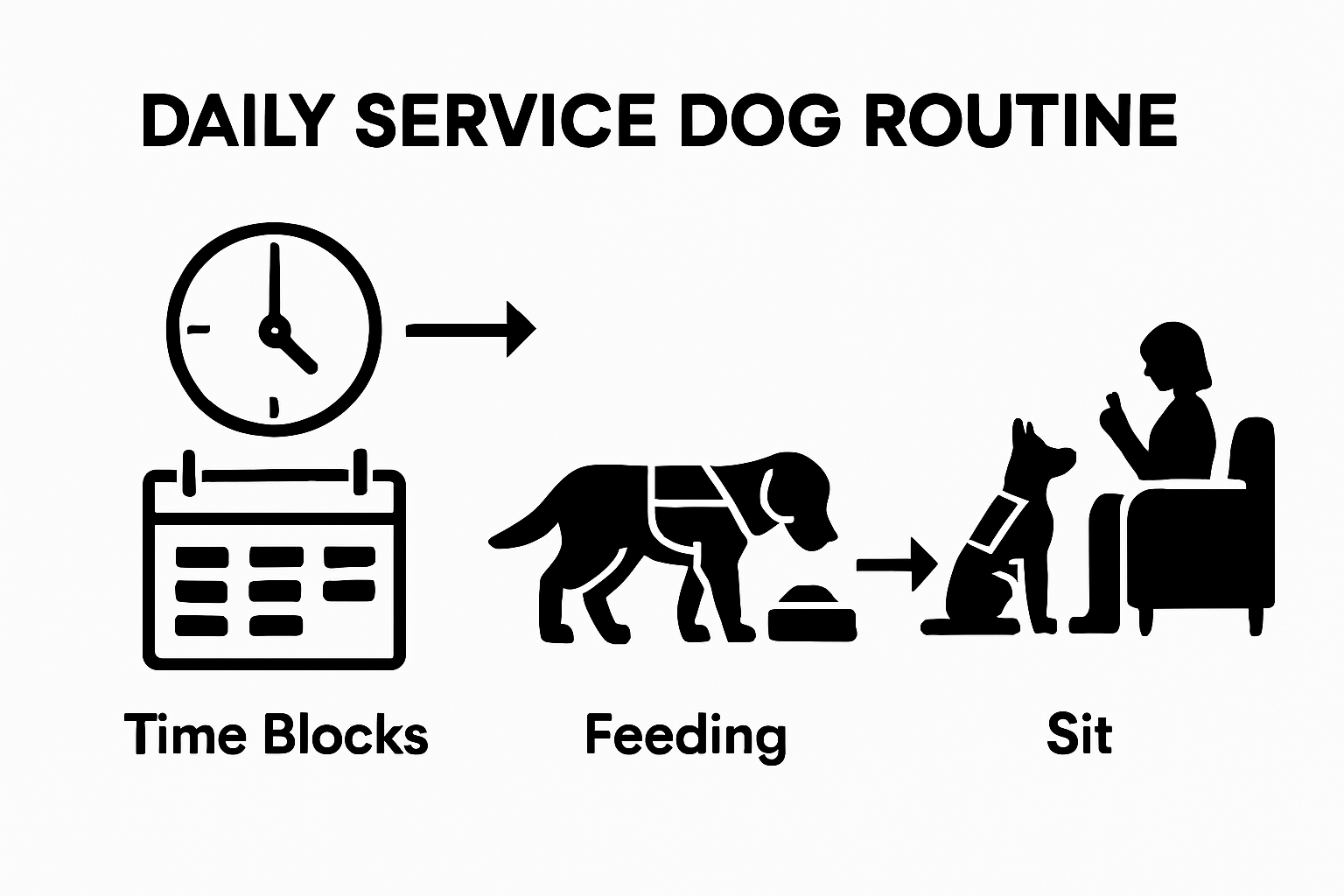 DAILY SERVICE DOG ROUTINE

Time Blocks

Feeding

Sit