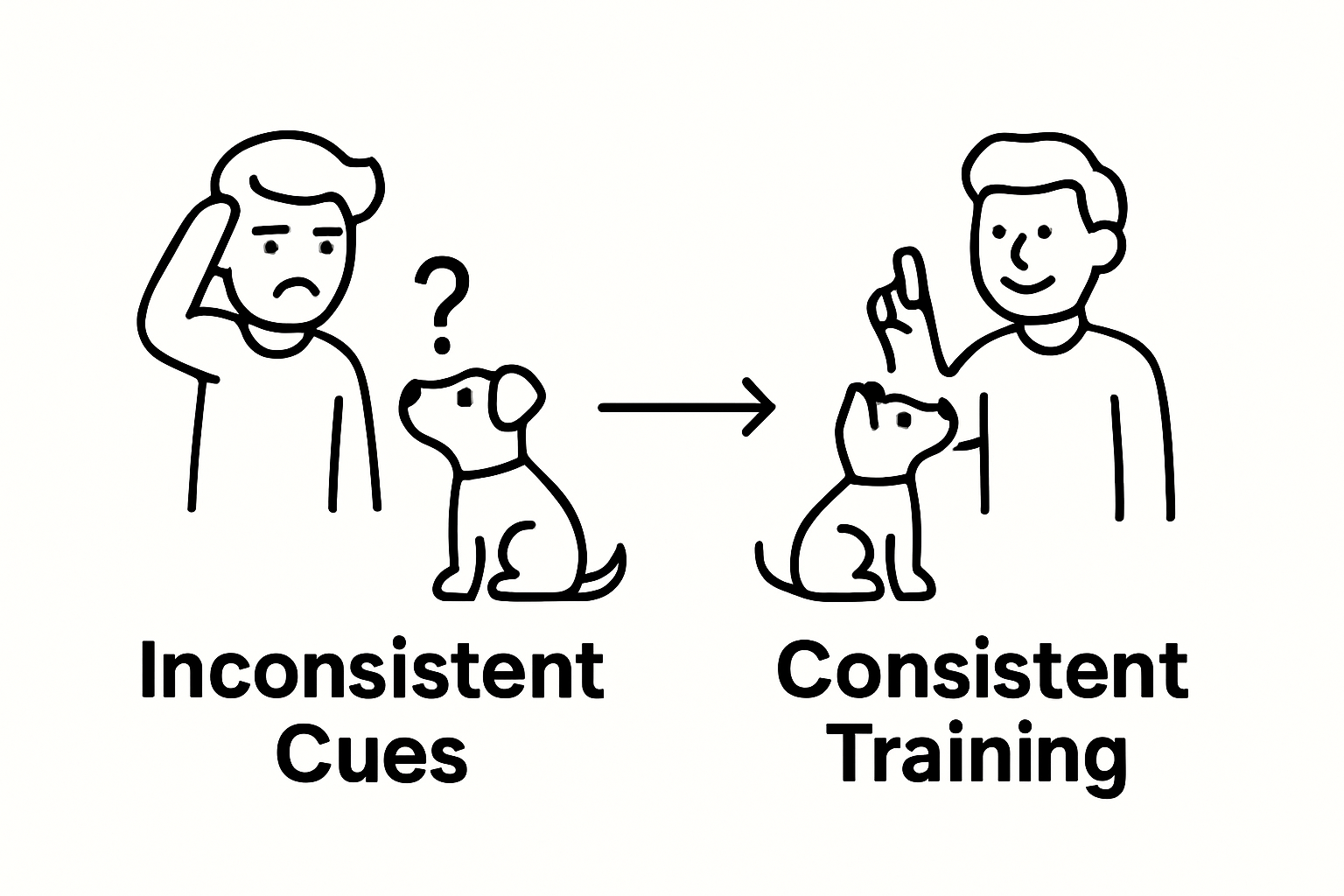 ?

Inconsistent Cues

Consistent Training