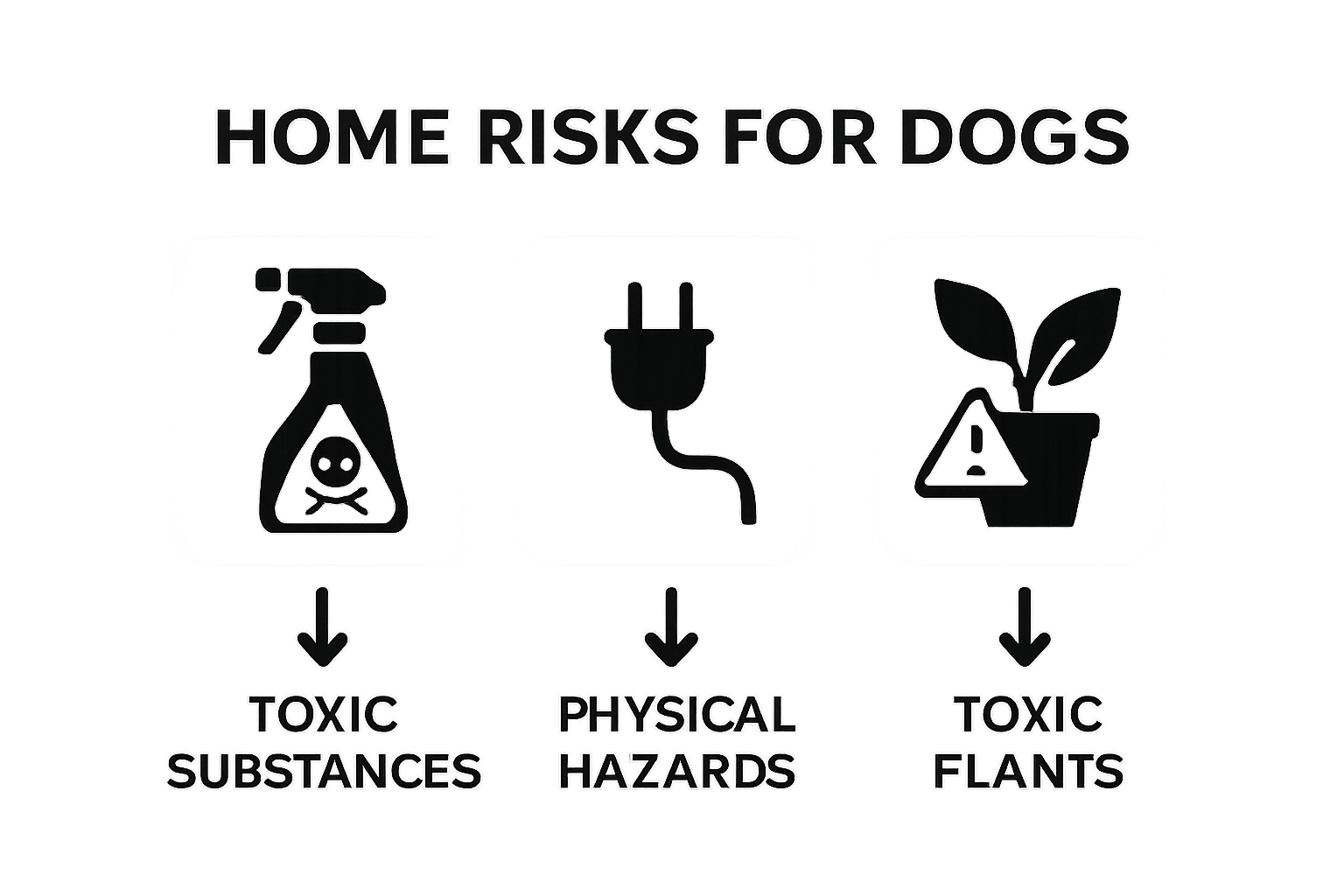 HOME RISKS FOR DOGS

TOXIC SUBSTANCES

PHYSICAL HAZARDS

TOXIC FLANTS