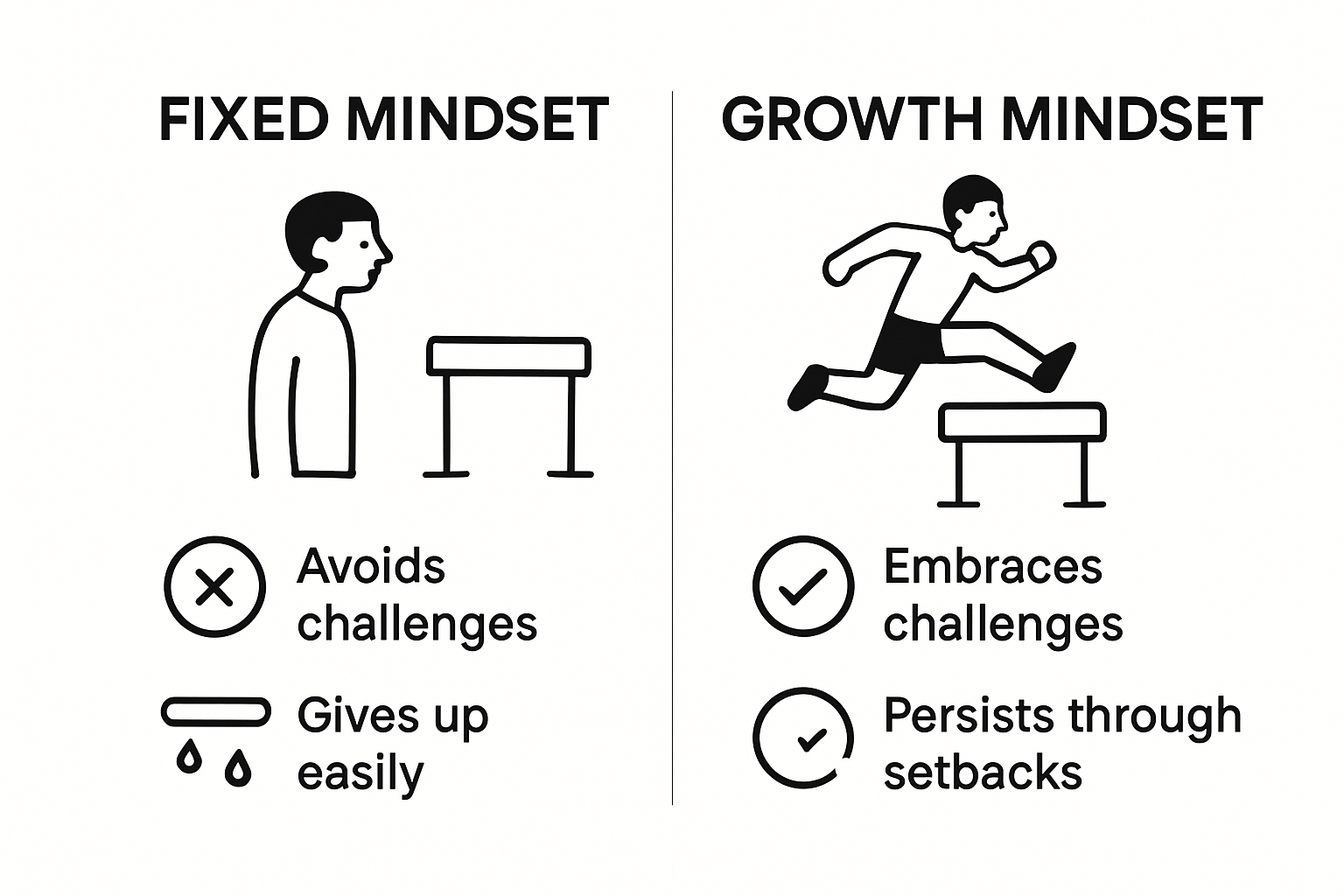 FIXED MINDSET

Avoids challenges

Gives up easily

GROWTH MINDSET

Embraces challenges

Persists through setbacks