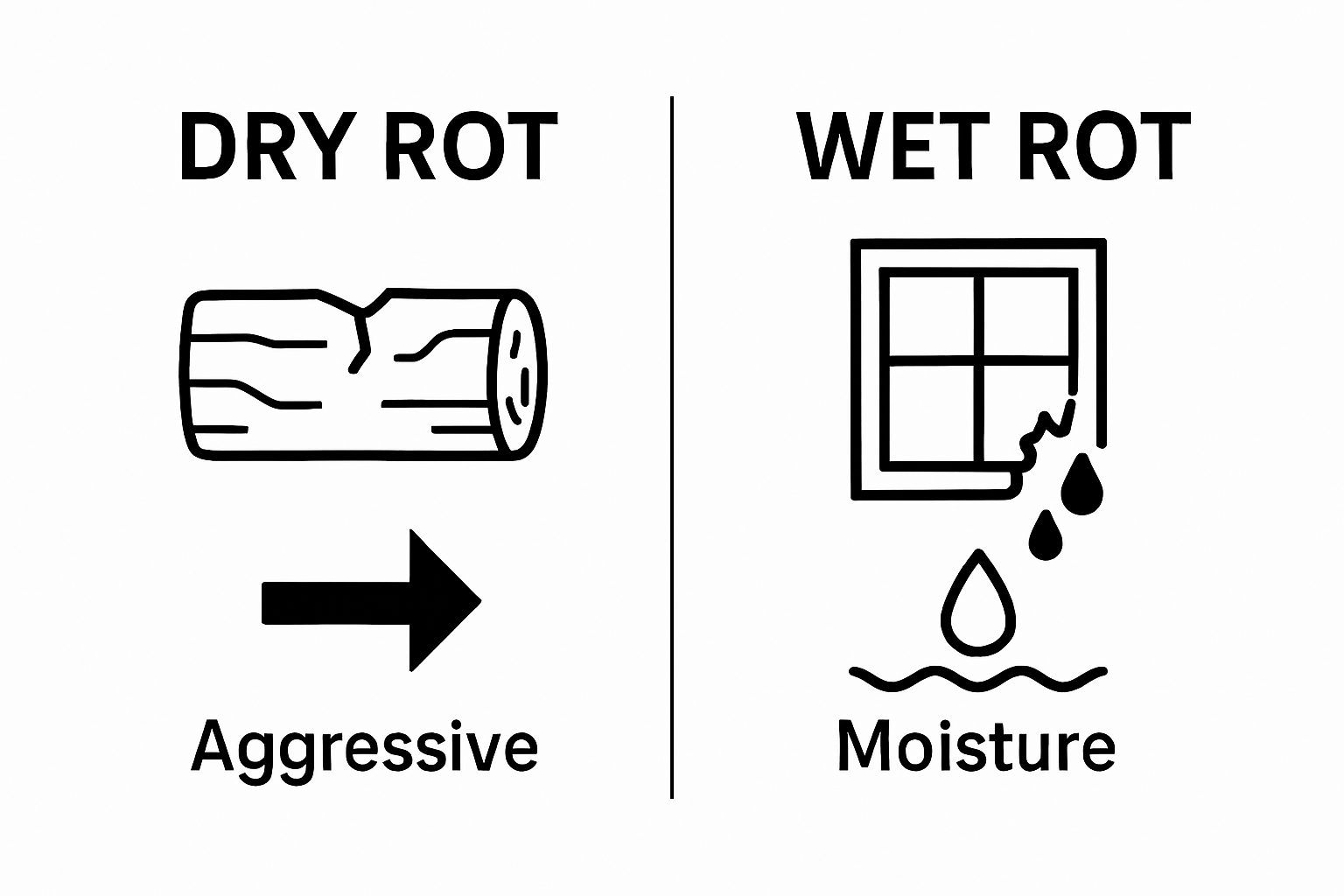 DRY ROT

Aggressive

WET ROT

Moisture