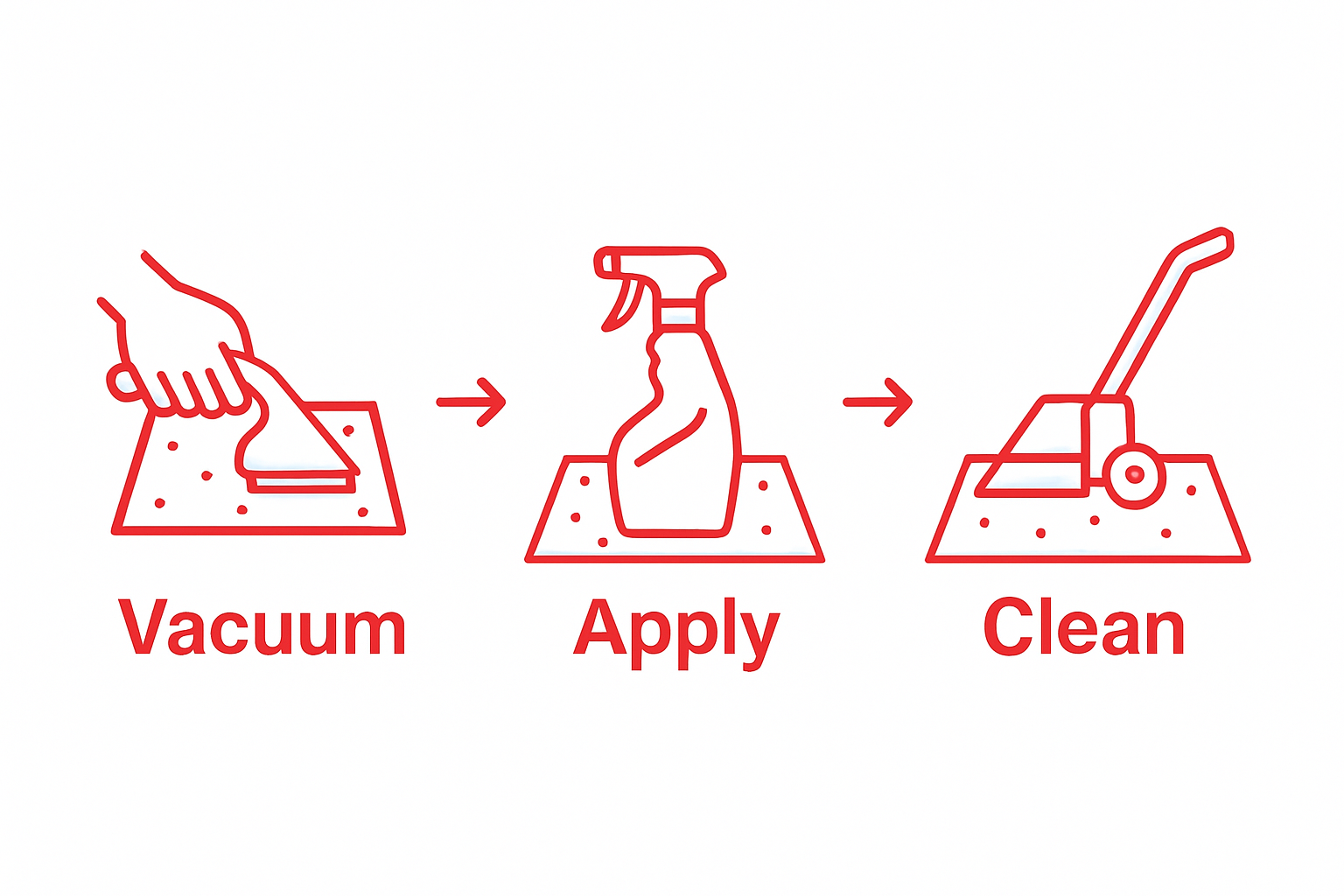 Vacuum

Apply

Clean