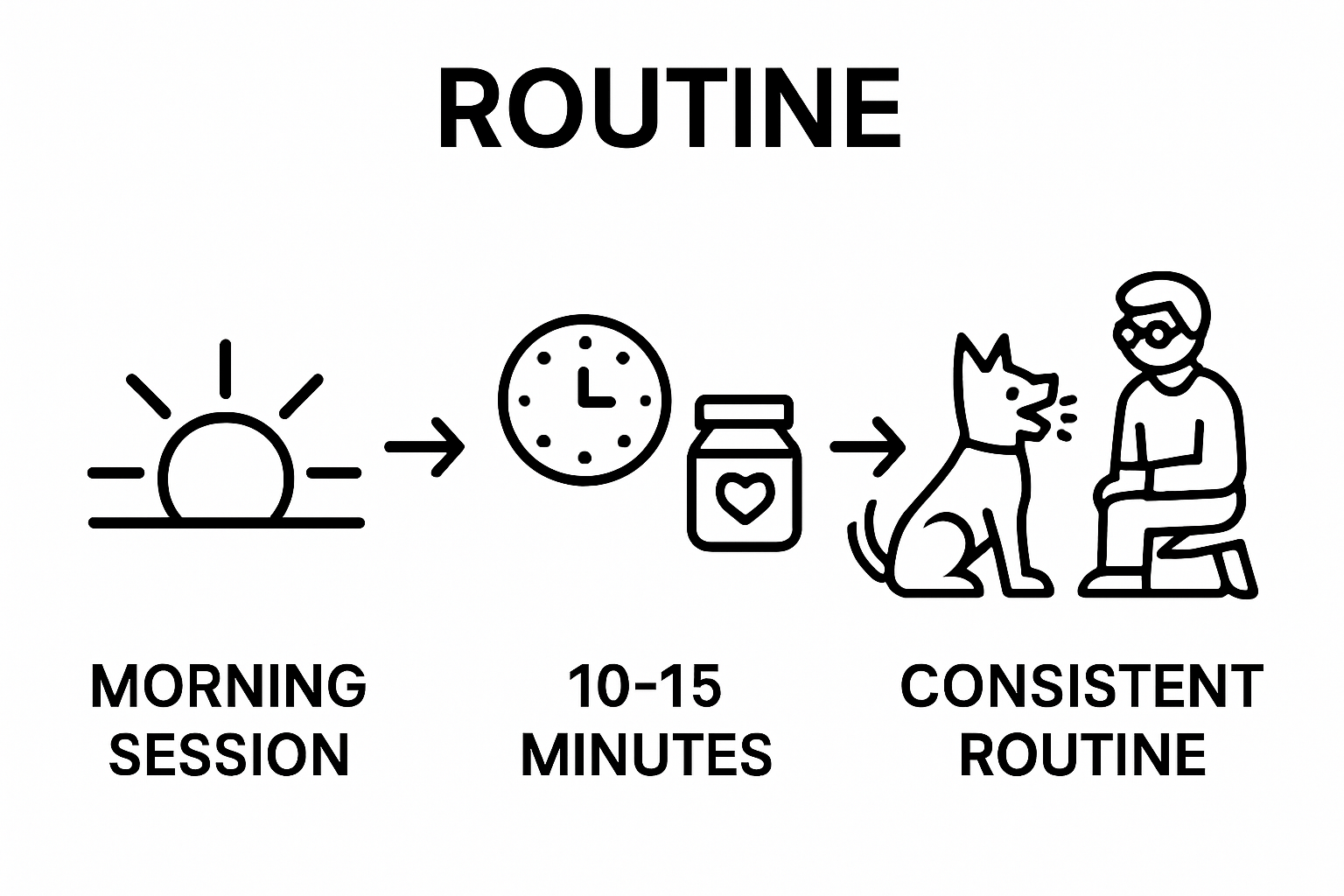 ROUTINE

MORNING SESSION

10-15 MINUTES

CONSISTENT ROUTINE