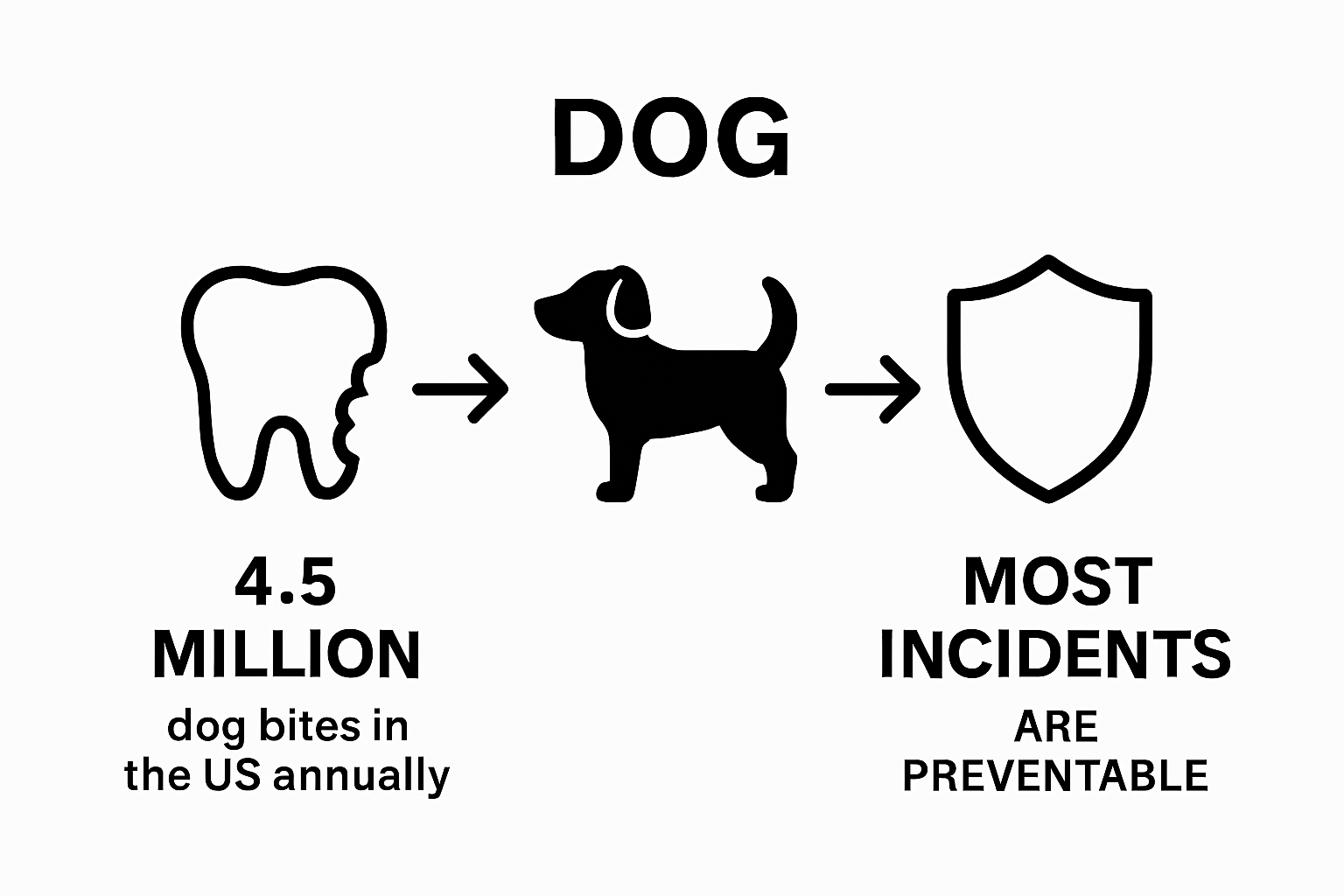 DOG

4.5 MILLION

dog bites in the US annually

MOST INCIDENTS

ARE PREVENTABLE