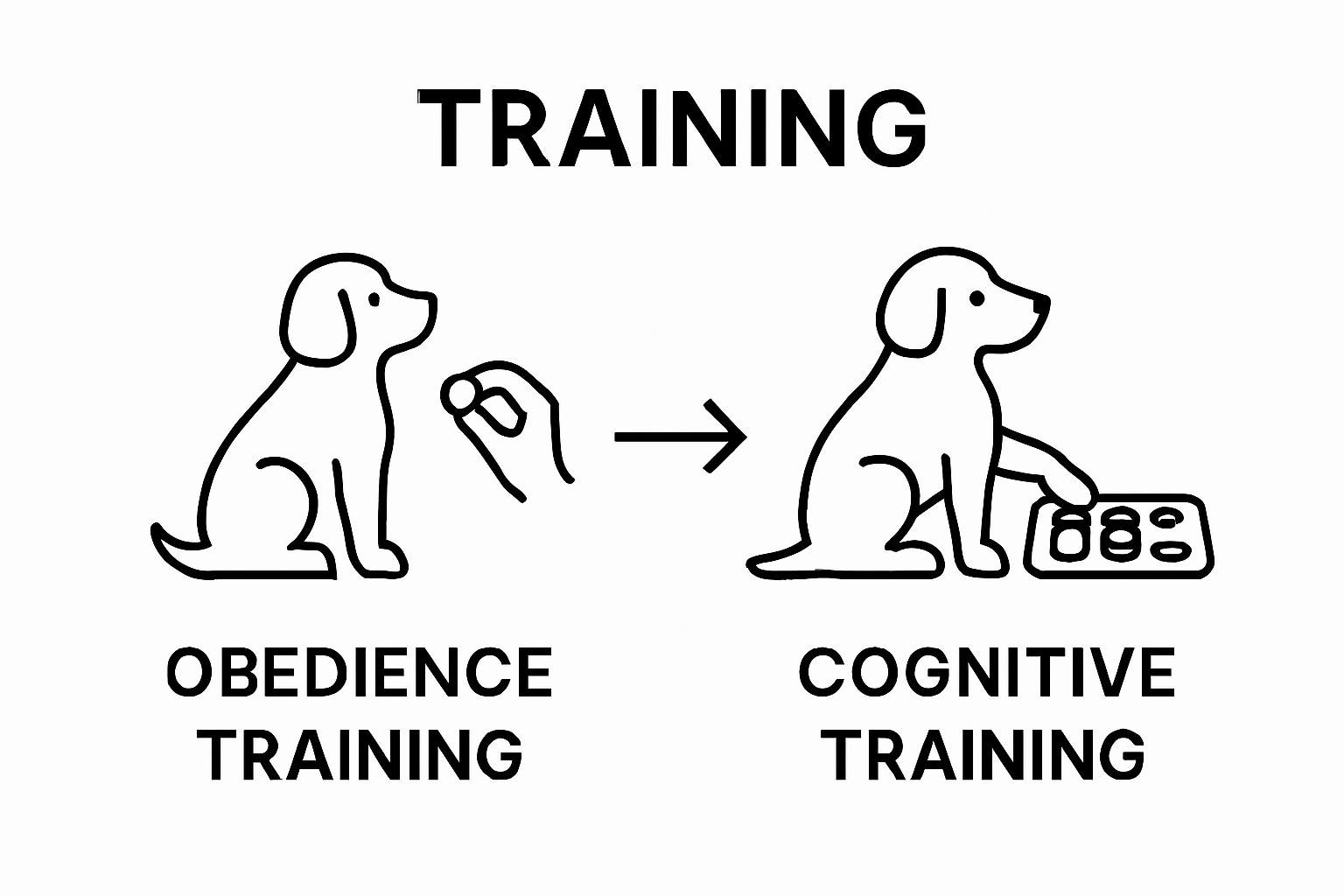 TRAINING

OBEDIENCE TRAINING

COGNITIVE TRAINING