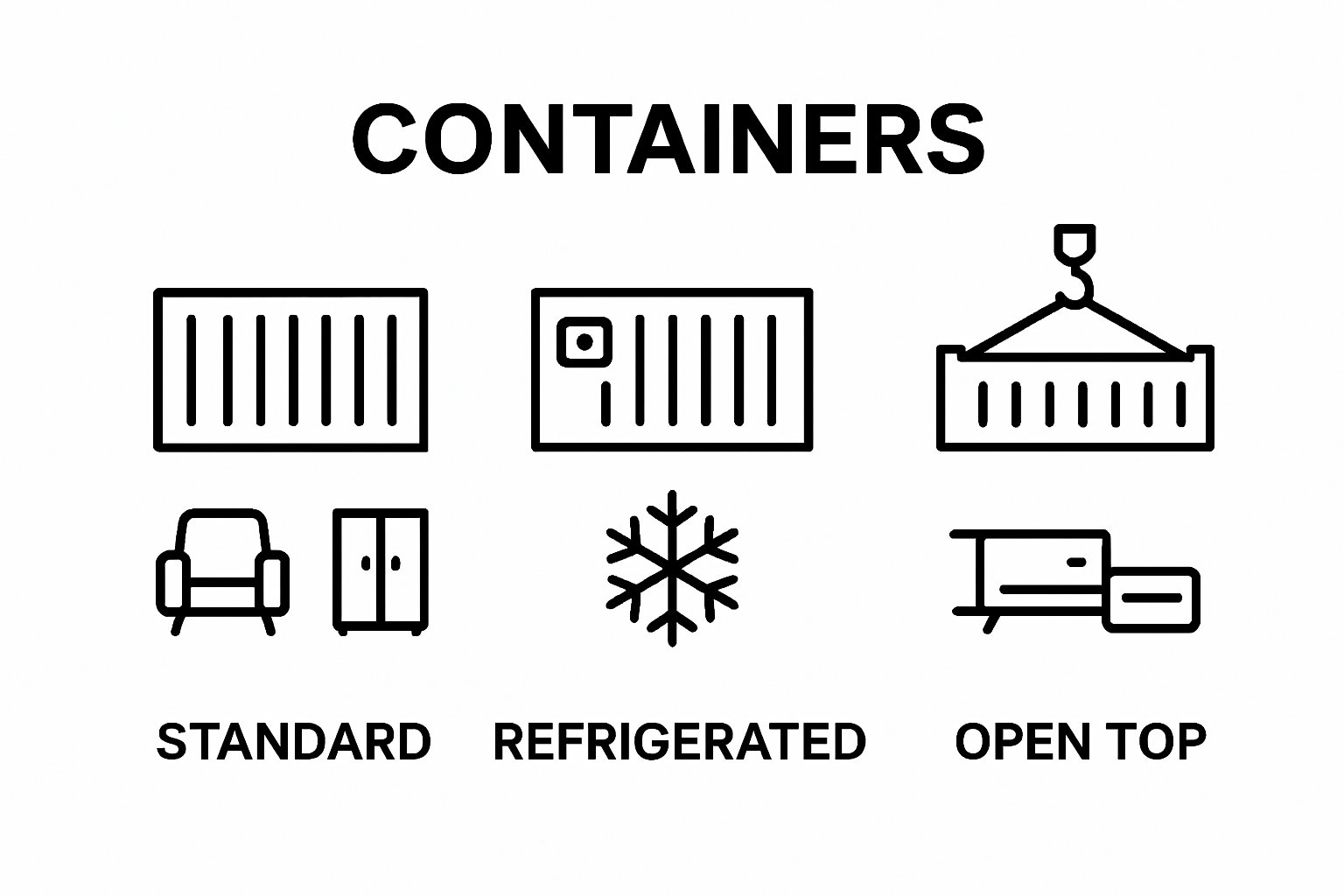 CONTAINERS

STANDARD

REFRIGERATED

OPEN TOP