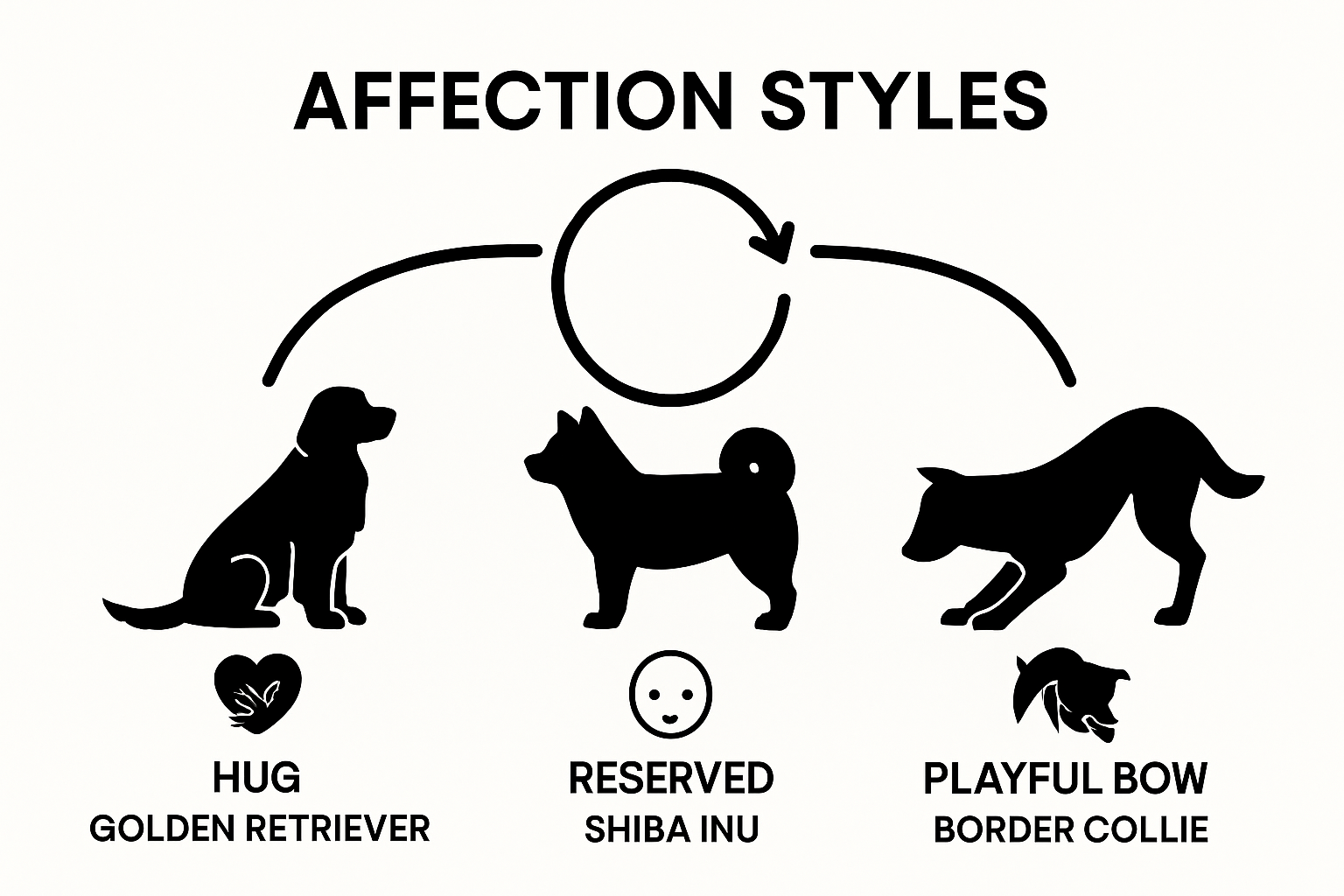 AFFECTION STYLES

HUG
GOLDEN RETRIEVER

RESERVED
SHIBA INU

PLAYFUL BOW
BORDER COLLIE