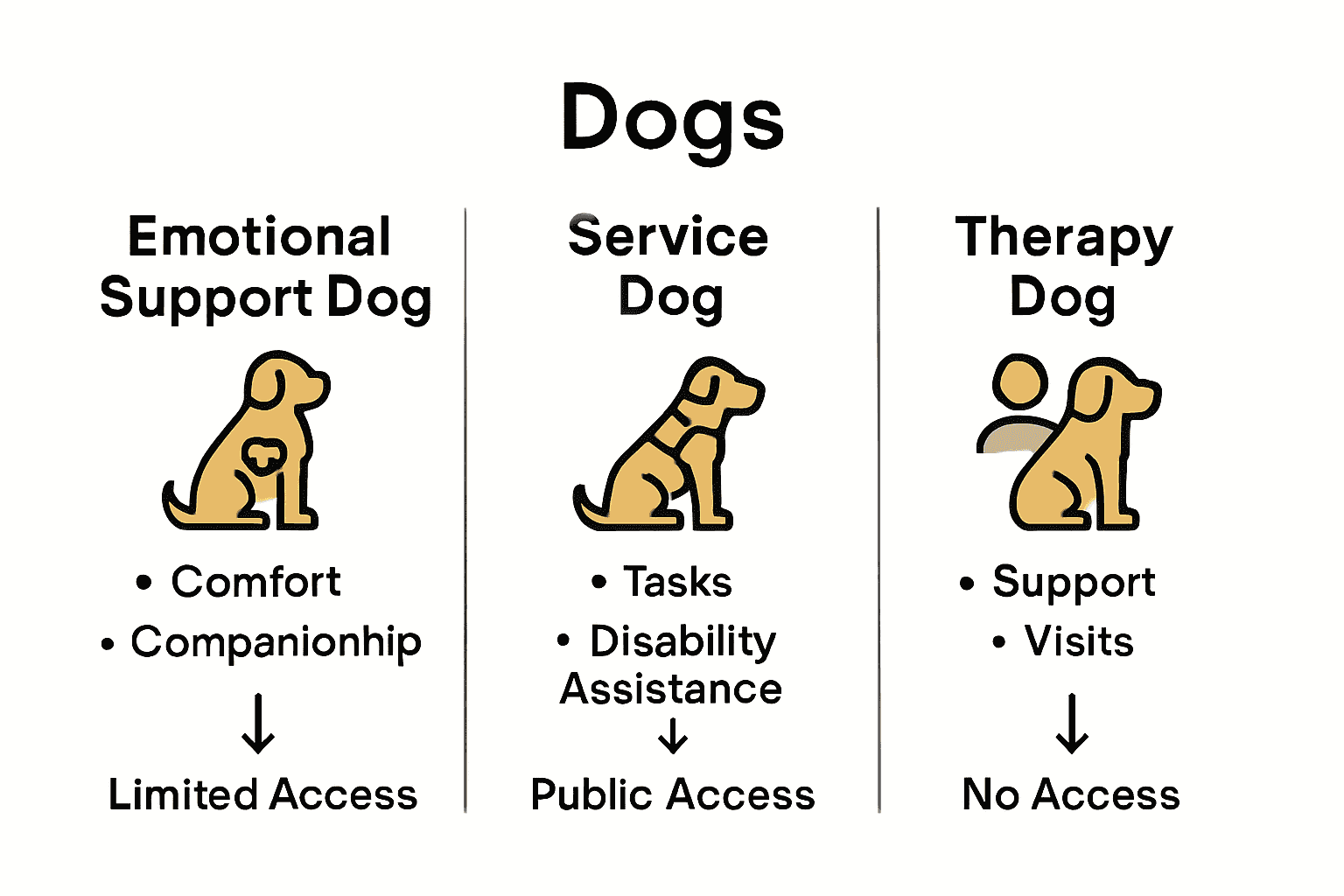 Dogs

Emotional Support Dog

• Comfort
• Companionhip

↓

Limited Access

Service Dog

• Tasks
• Disability Assistance

↓

Public Access

Therapy Dog

• Support
• Visits

↓

No Access