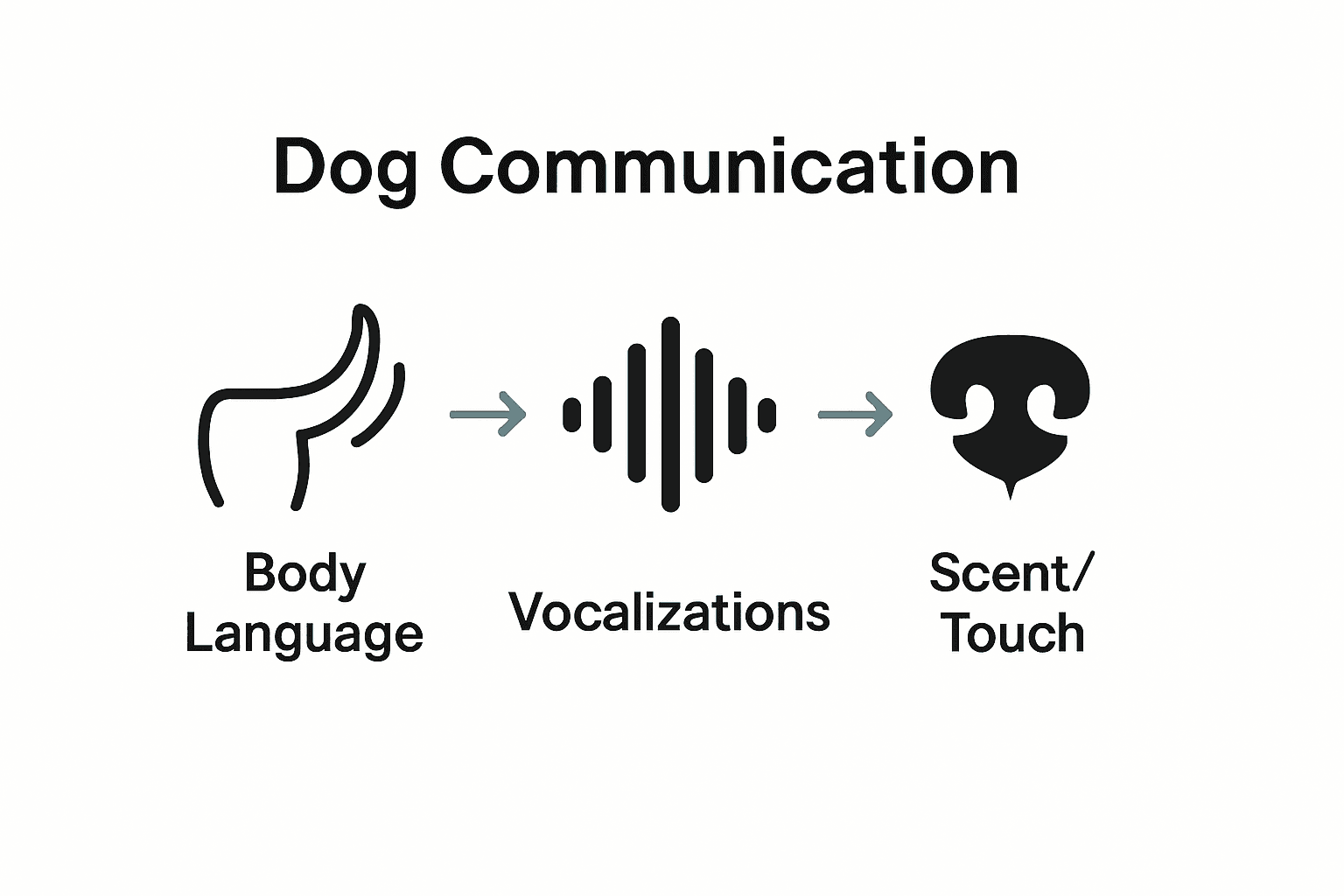 Dog Communication

Body Language

Vocalizations

Scent/ Touch