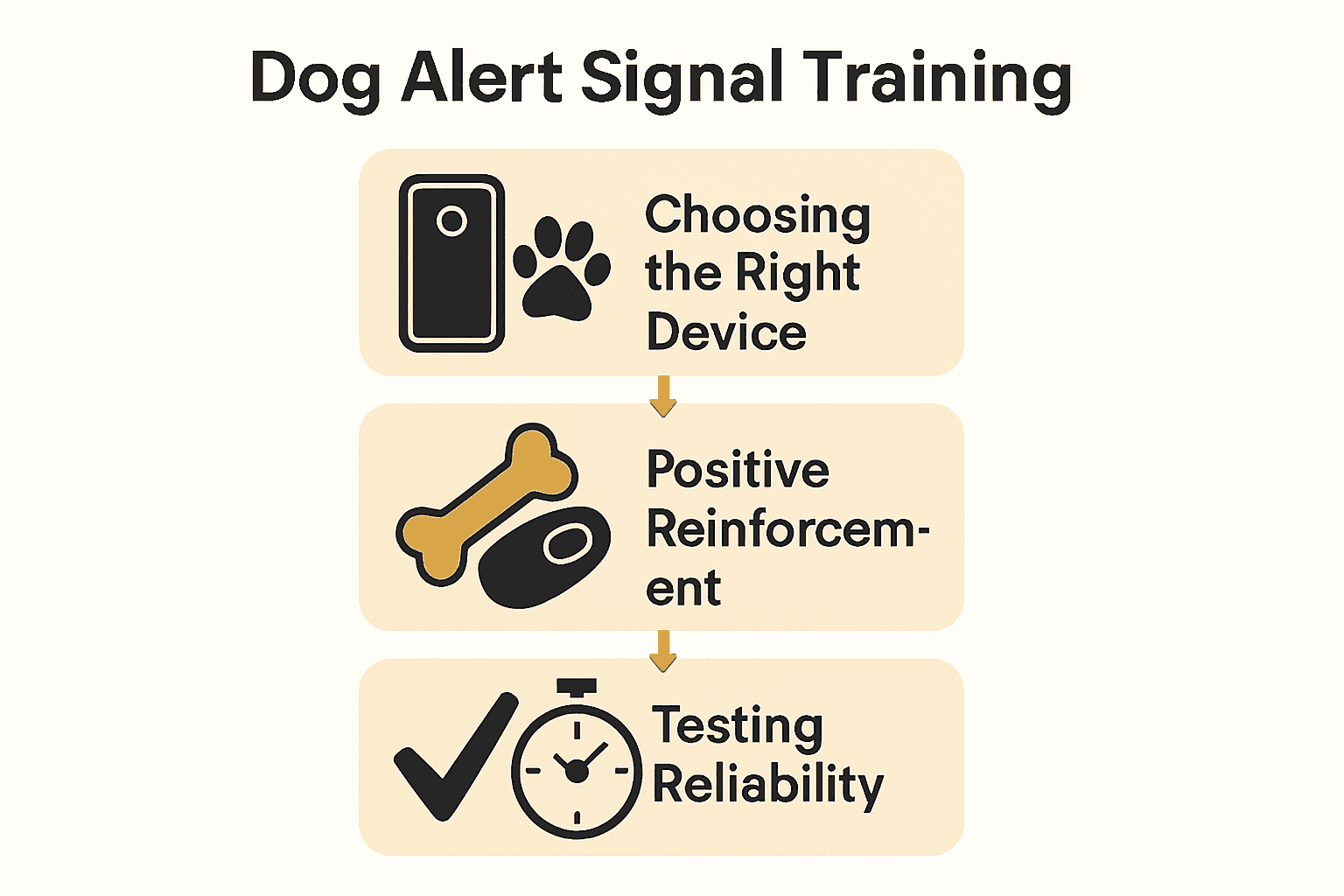 Dog Alert Signal Training

Choosing the Right Device

Positive Reinforcement

Testing Reliability