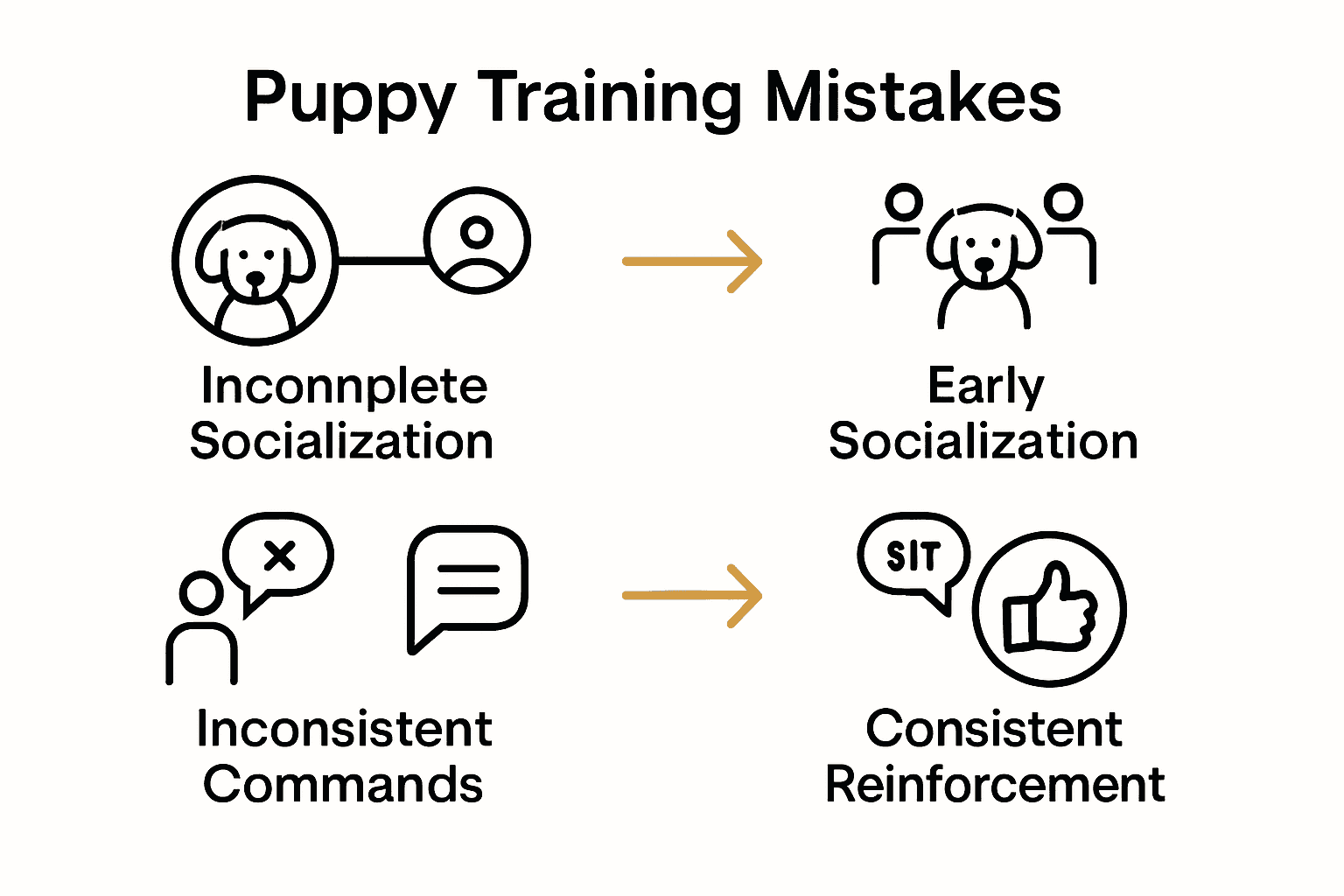 Puppy Training Mistakes

Inconnplete Socialization

Early Socialization

SIT

Inconsistent Commands

Consistent Reinforcement