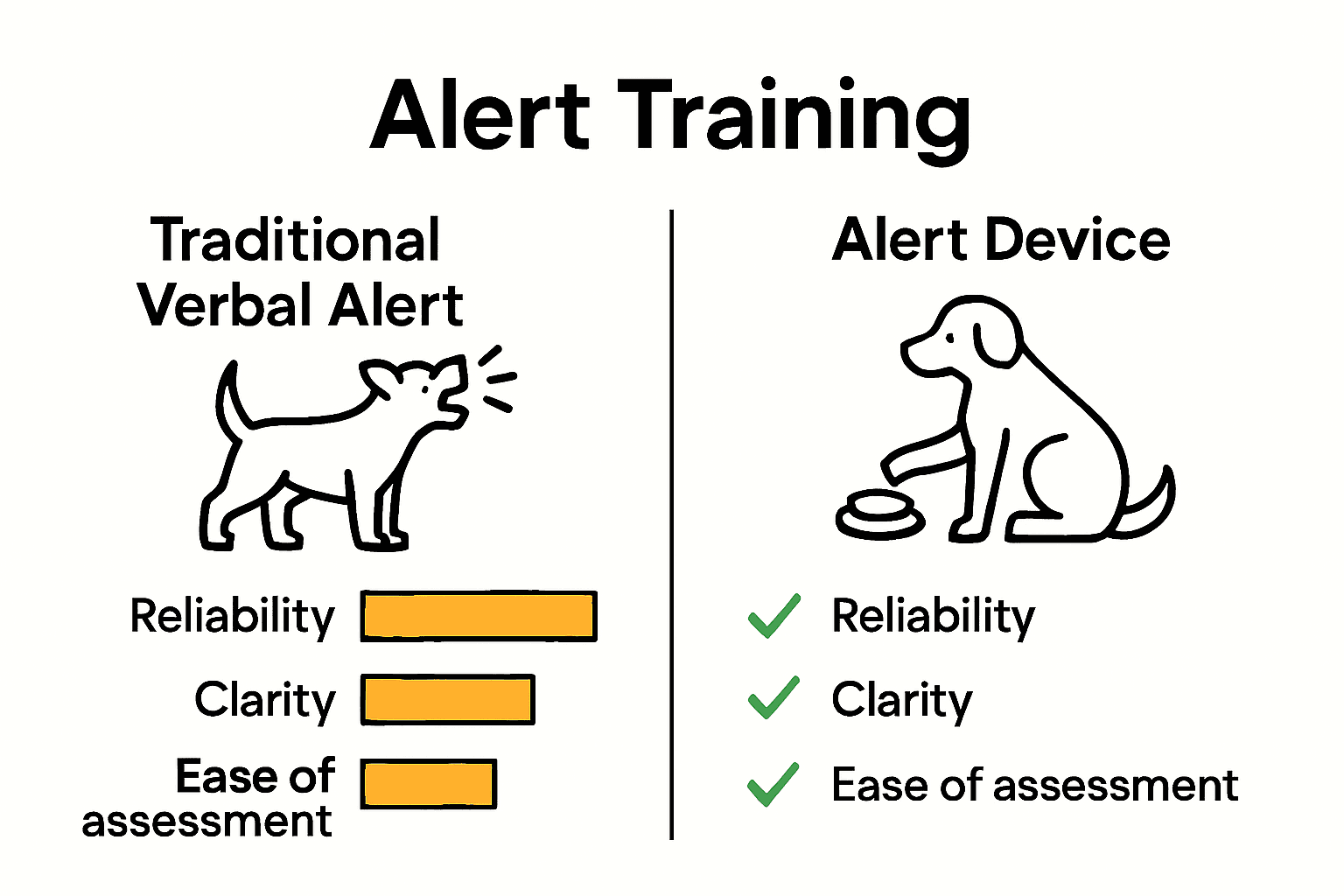 Alert Training

Traditional Verbal Alert

Reliability

Clarity

Ease of assessment

Alert Device

Reliability

Clarity

Ease of assessment