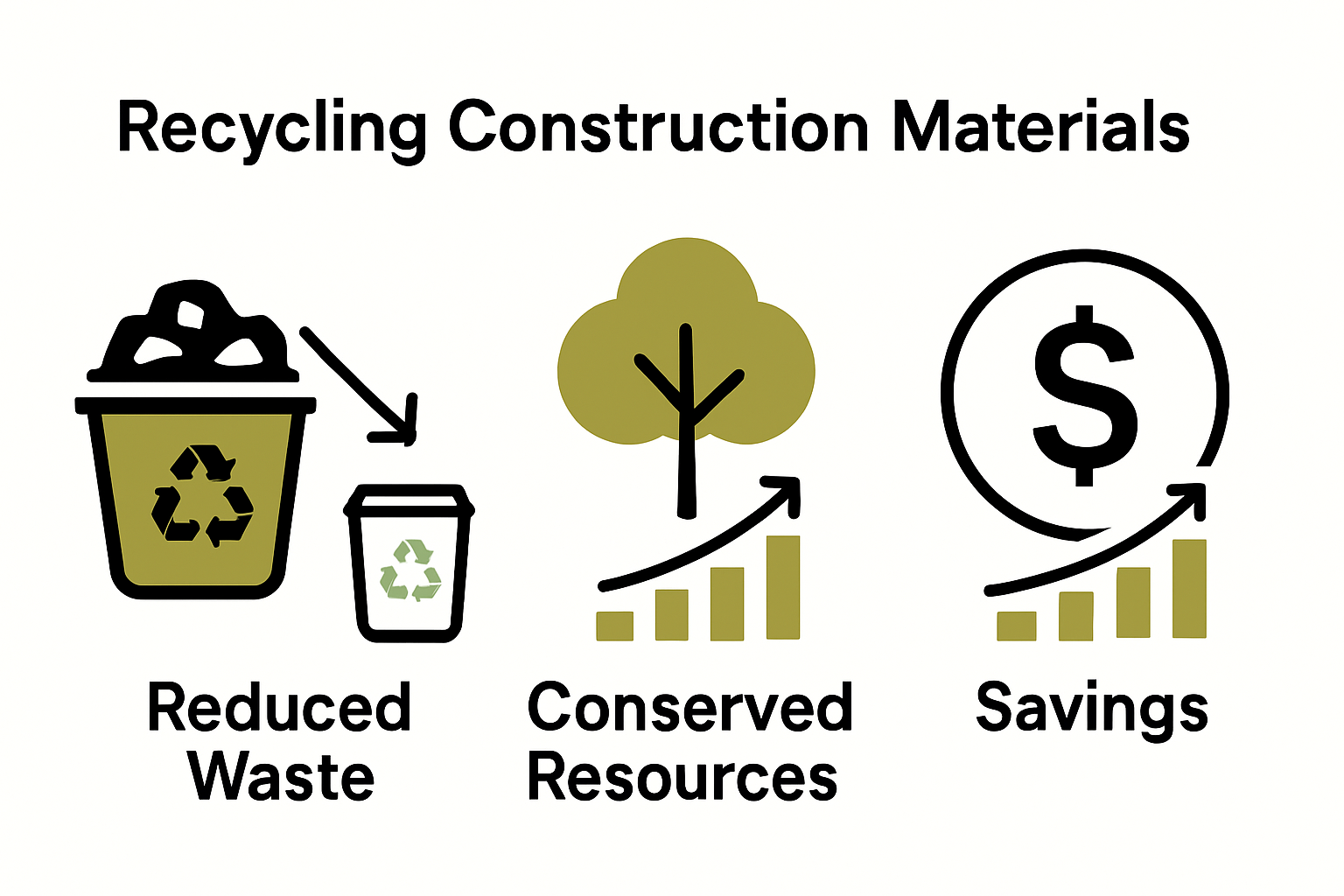 Recycling Construction Materials

$

Reduced Waste

Conserved Resources

Savings