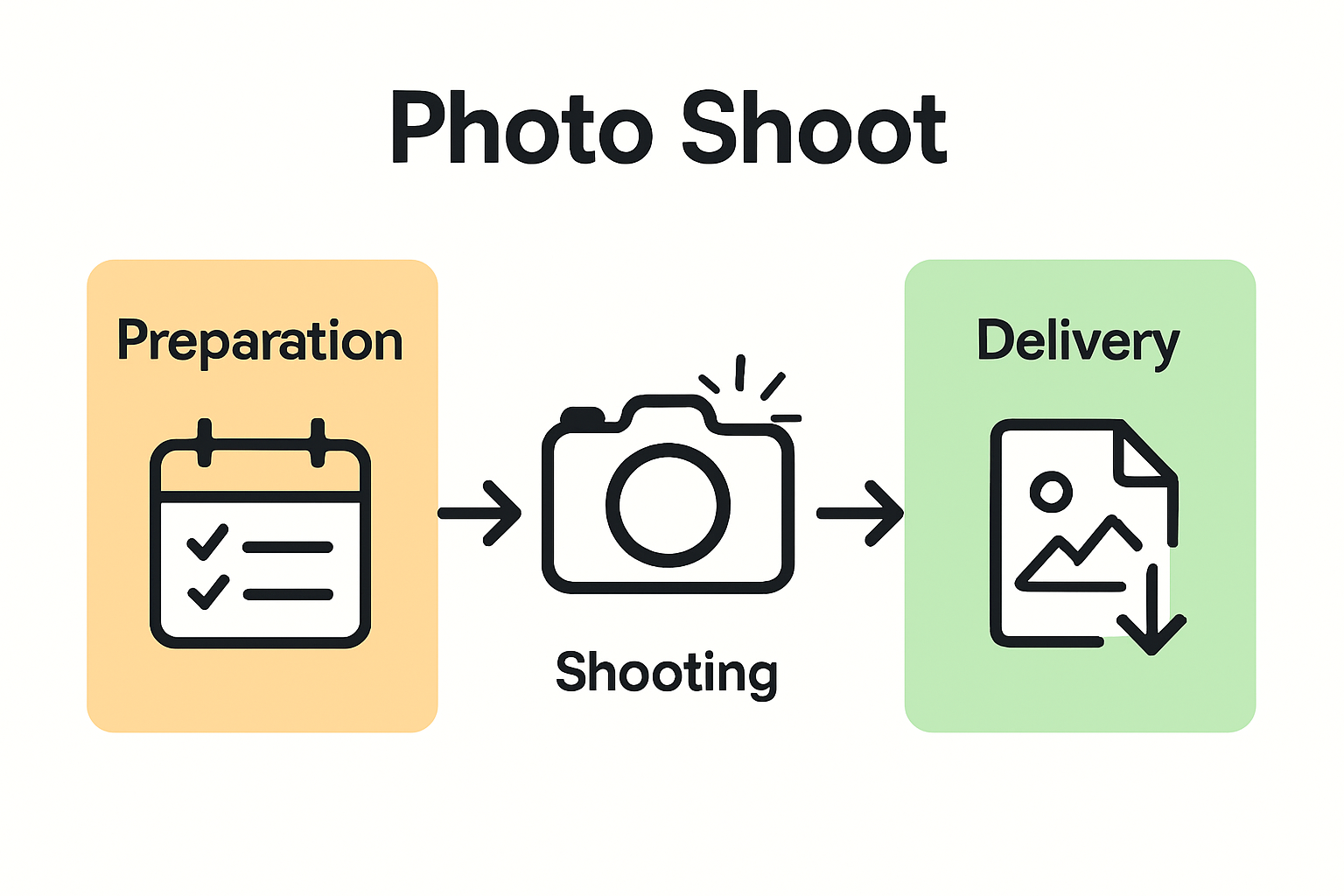 Photo Shoot

Preparation

Shooting

Delivery