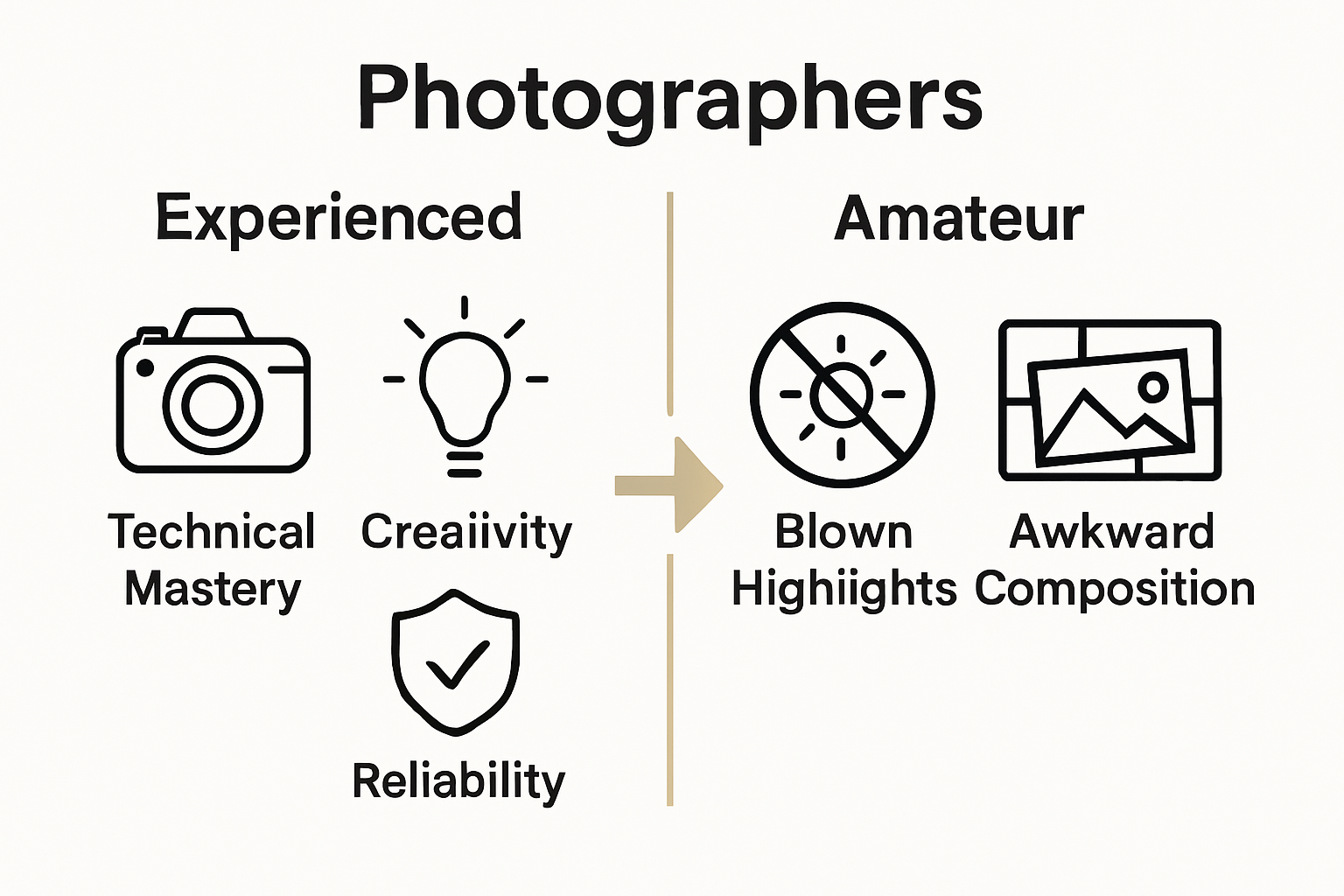 Photographers

Experienced

Technical Mastery

Creaiivity

Reliability

Amateur

Blown Highiights

Awkward Composition