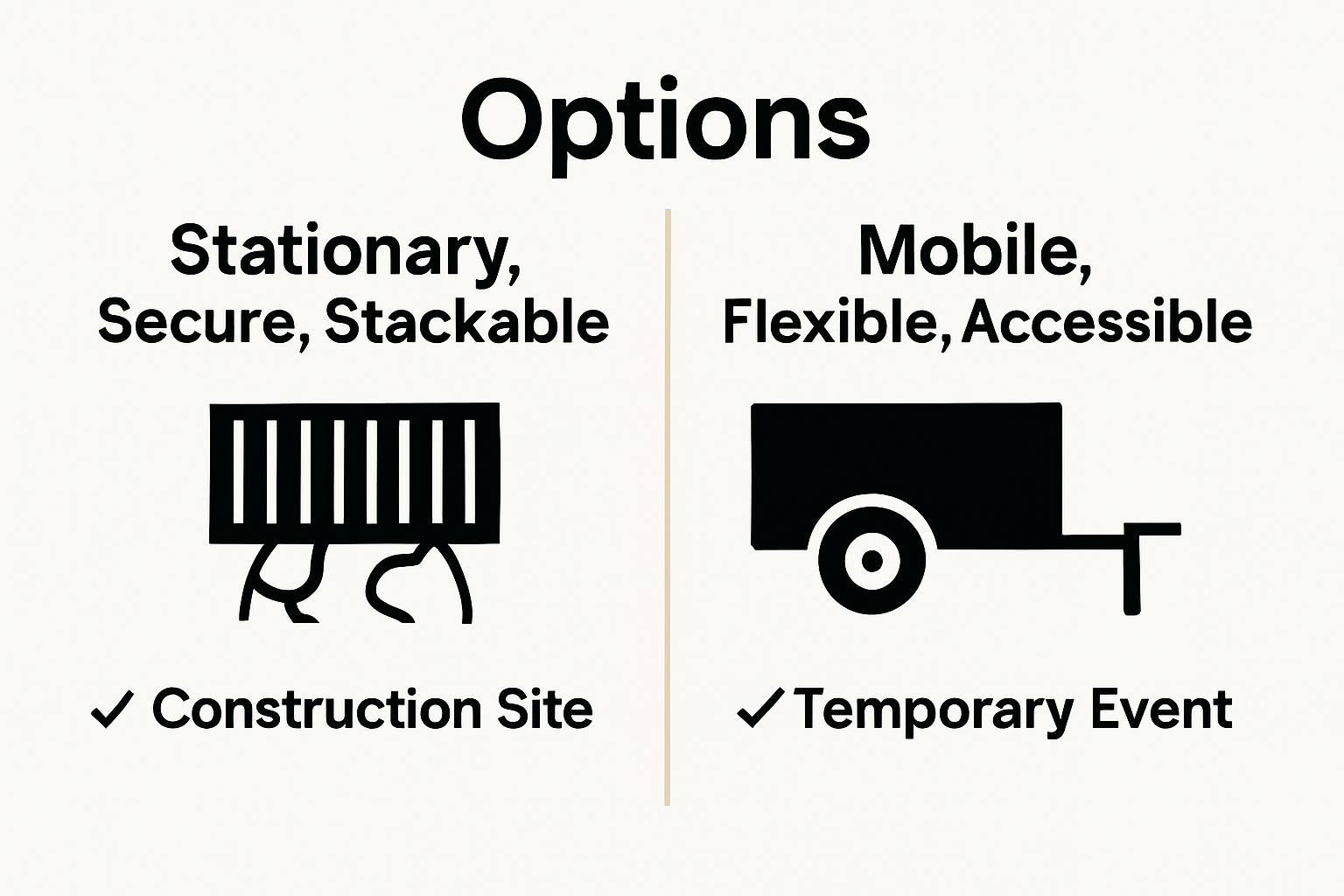 Options

Stationary, Secure, Stackable

✓ Construction Site

Mobile, Flexible, Accessible

✓ Temporary Event