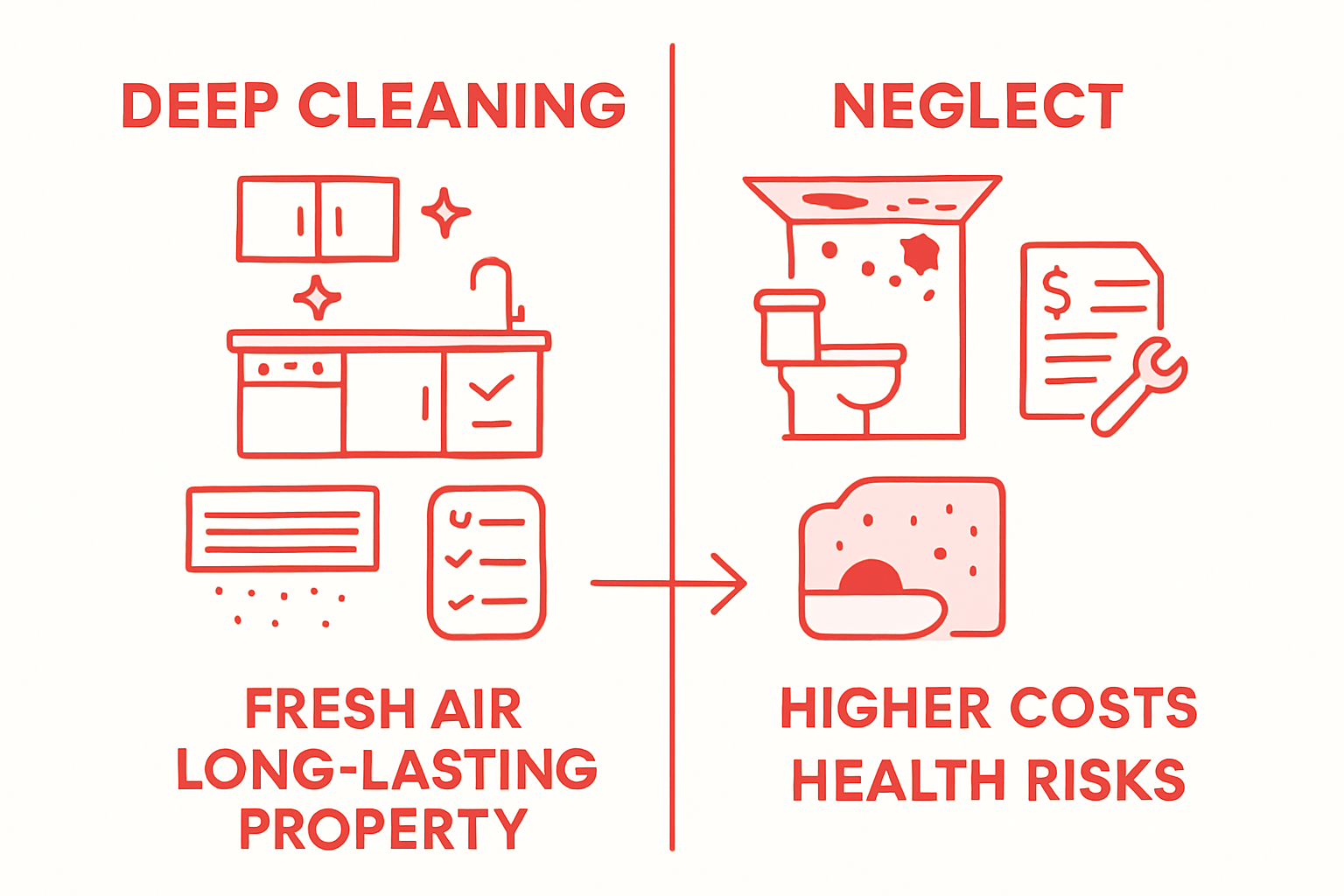 DEEP CLEANING

$

FRESH AIR
LONG-LASTING
PROPERTY

NEGLECT

HIGHER COSTS
HEALTH RISKS