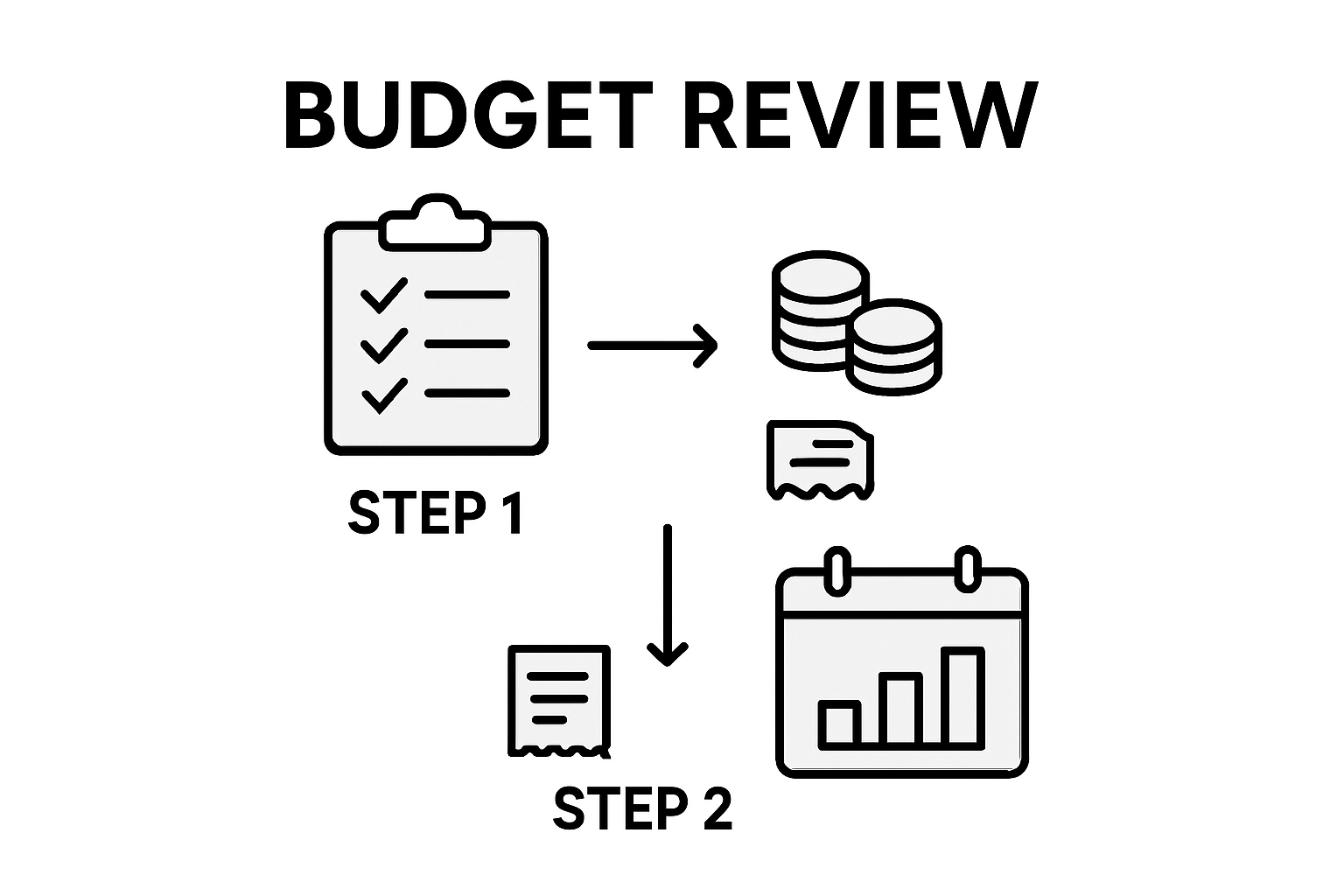 BUDGET REVIEW

STEP 1

STEP 2