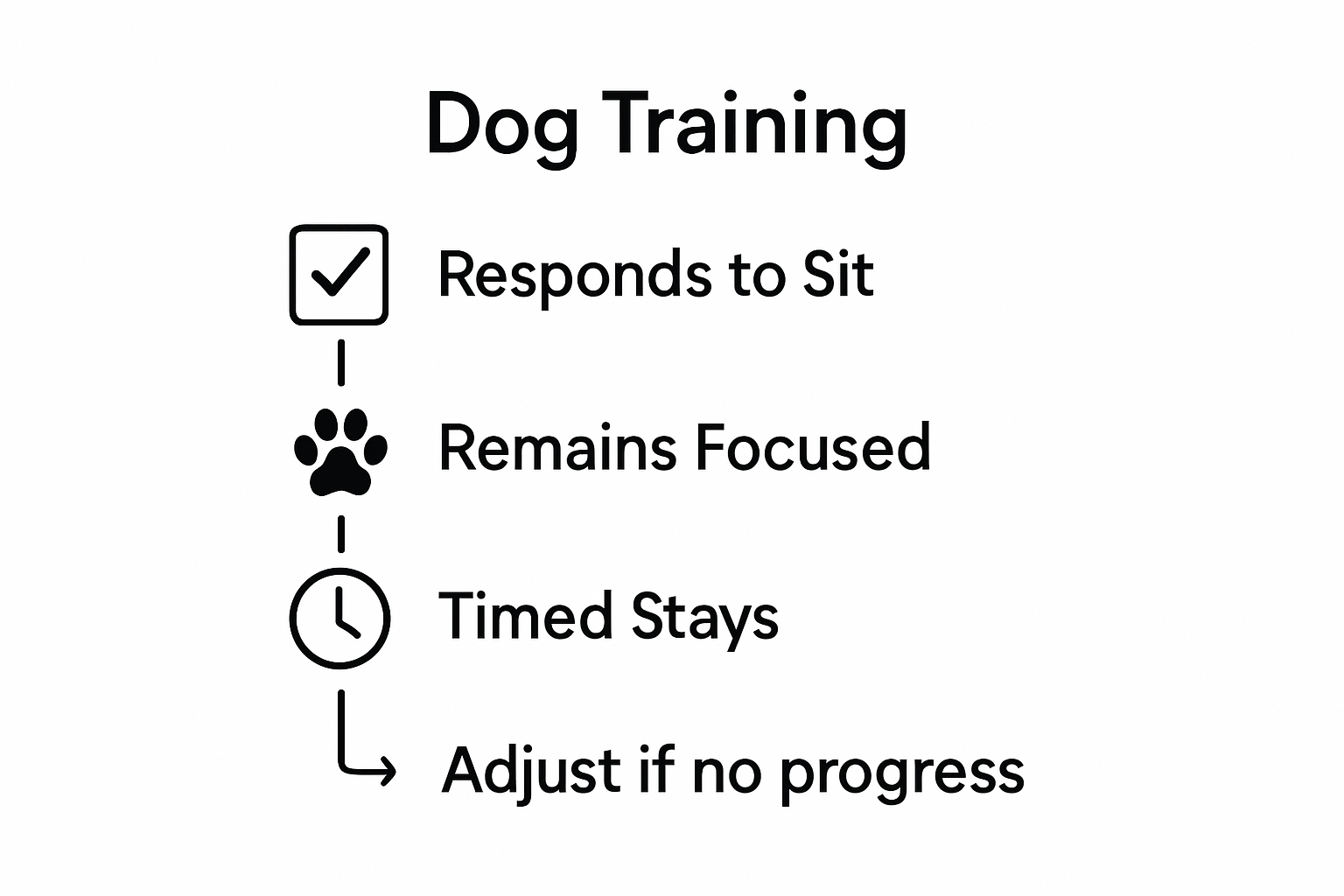 Dog Training

Responds to Sit

Remains Focused

Timed Stays

Adjust if no progress