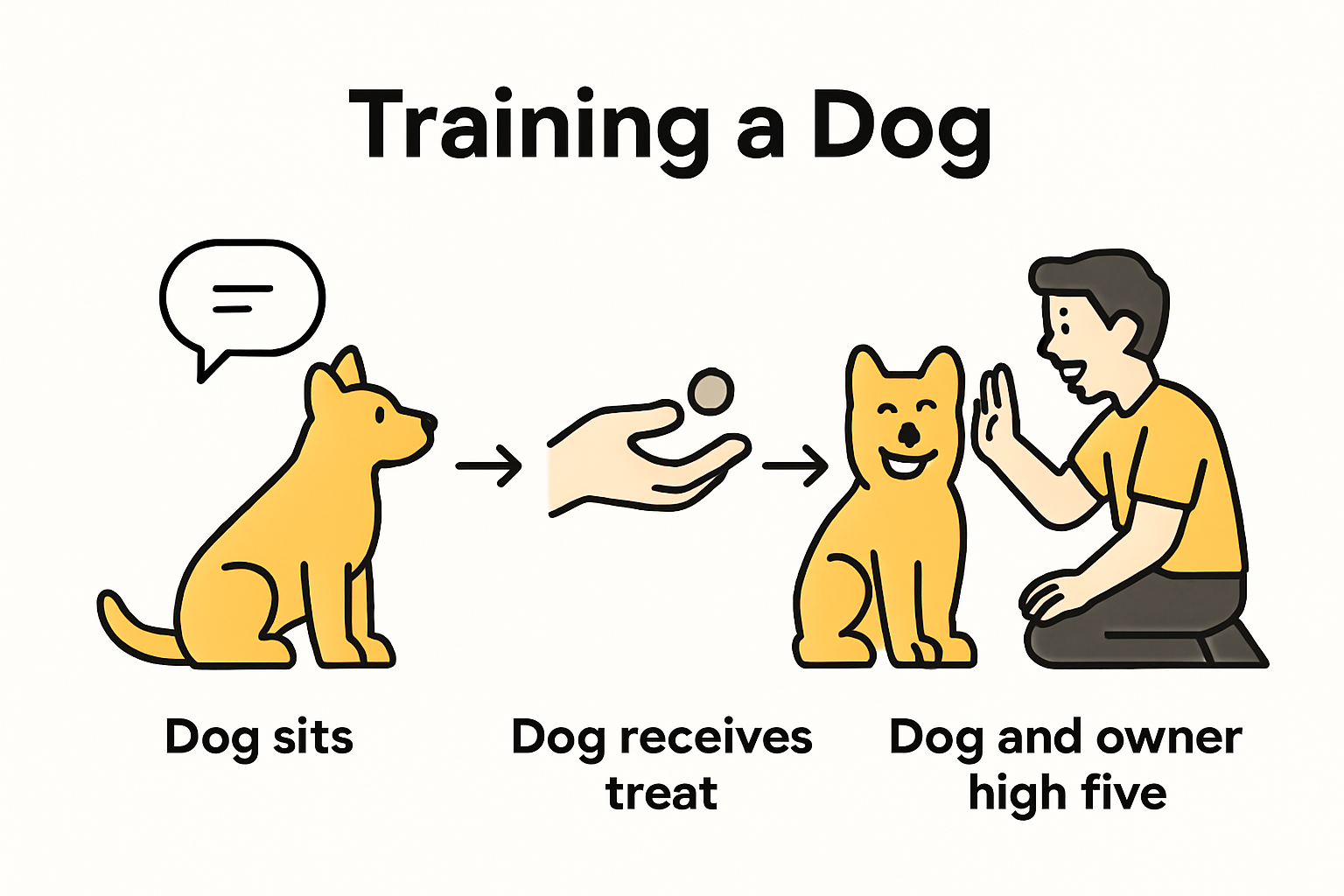 Training a Dog

Dog sits

Dog receives treat

Dog and owner high five