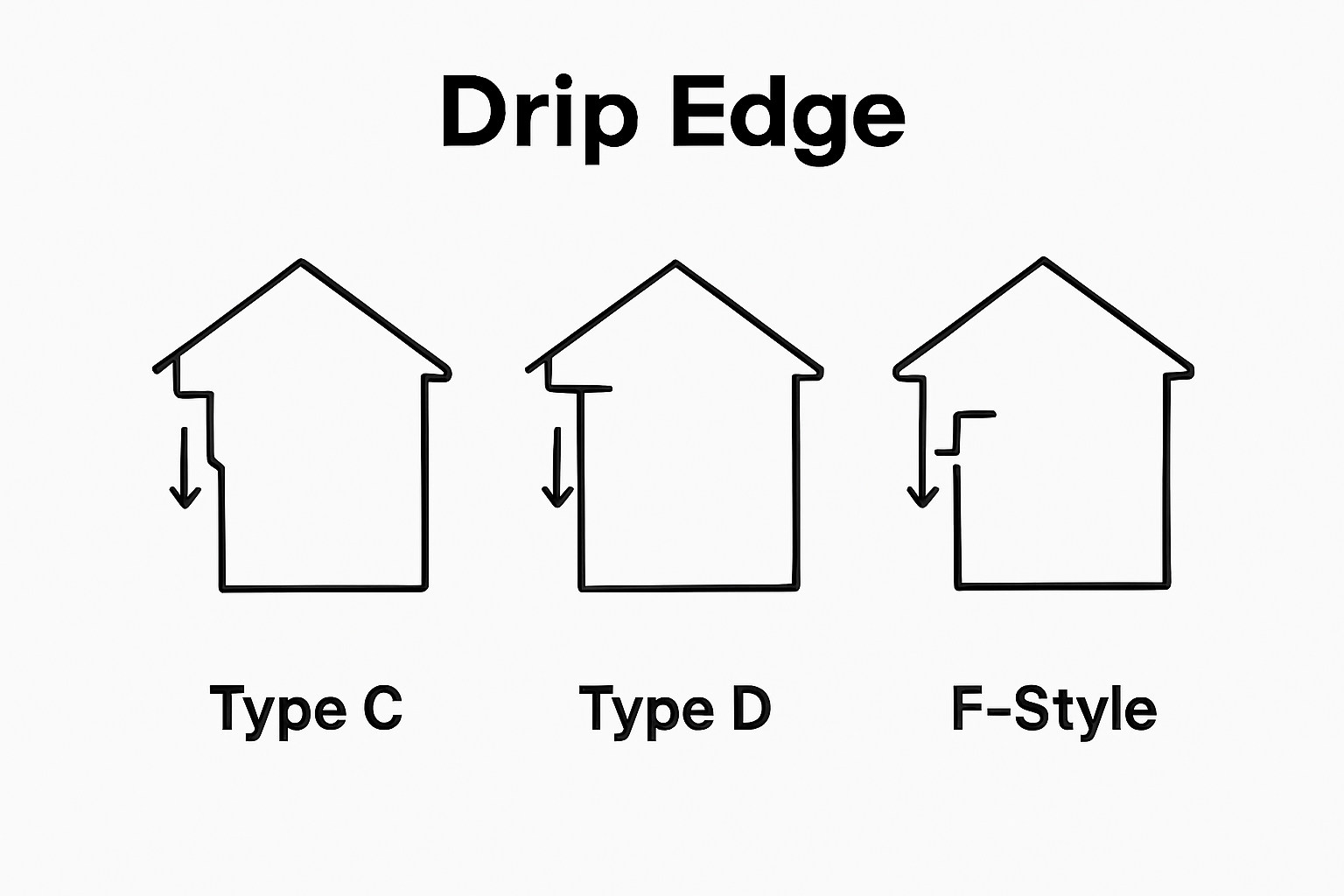 Drip Edge

Type C

Type D

F-Style