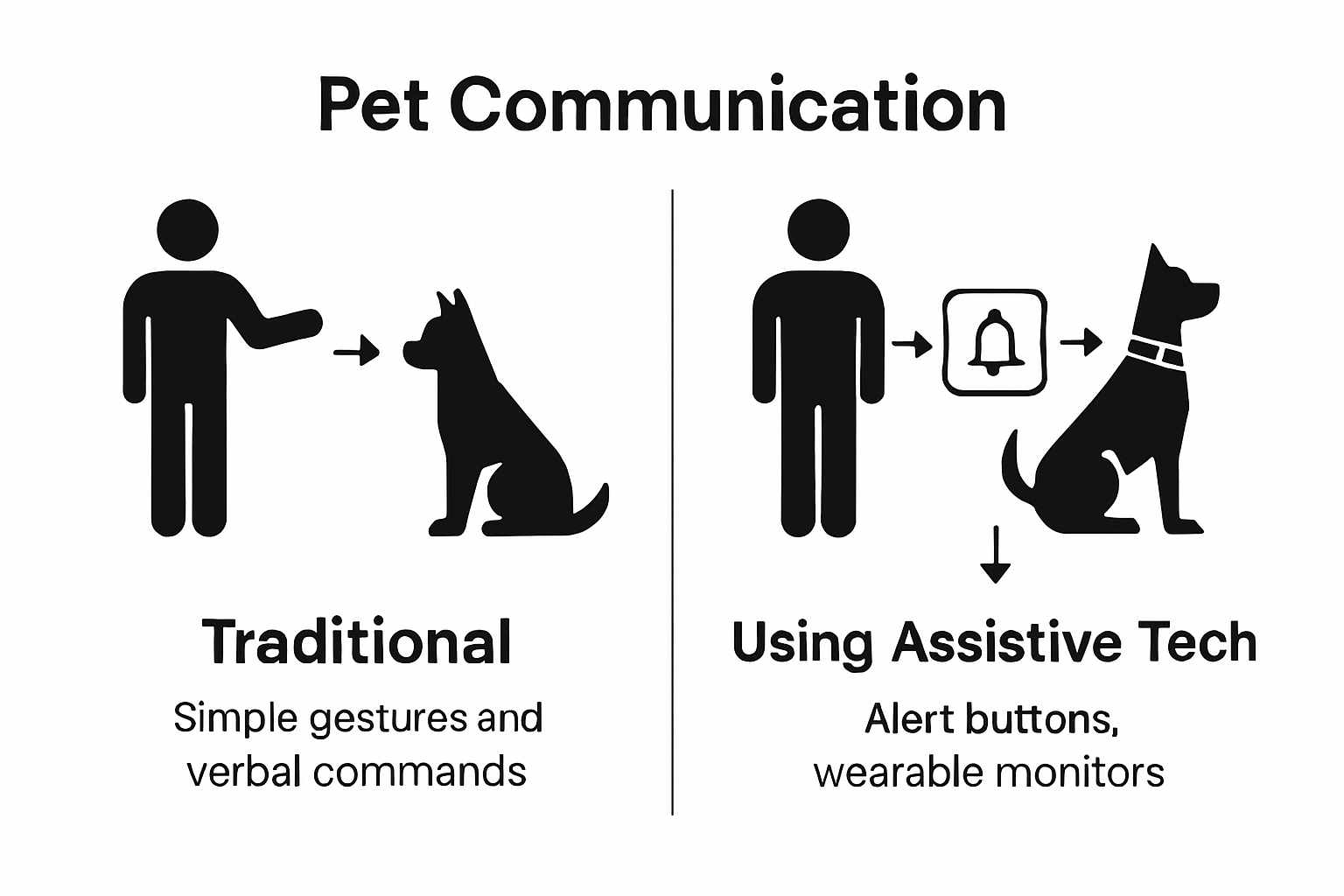 Pet Communication

Traditional

Simple gestures and verbal commands

Using Assistive Tech

Alert buttons, wearable monitors