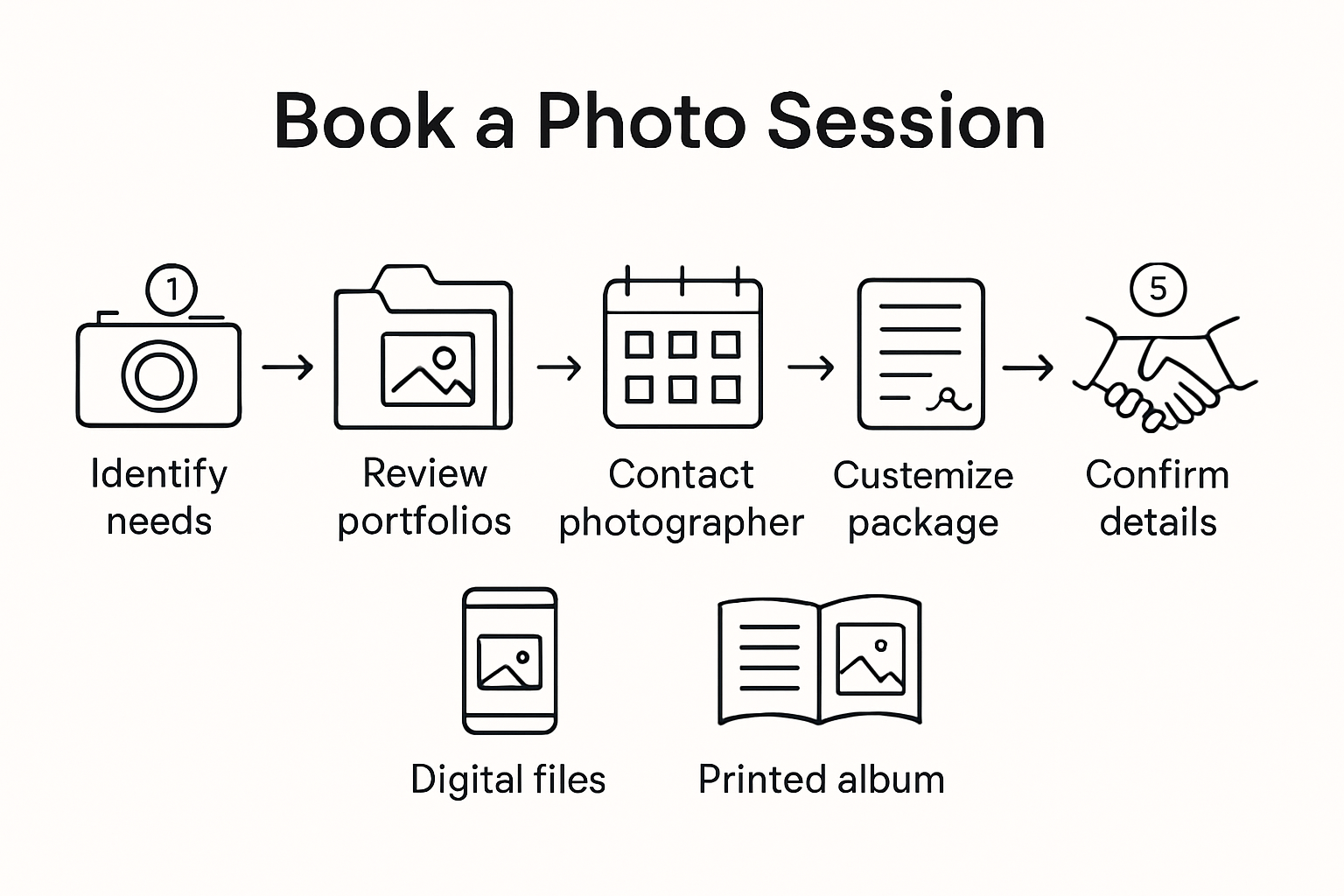 Book a Photo Session

1

Identify needs

Review portfolios

Contact photographer

Custemize package

5

Confirm details

Digital files

Printed album