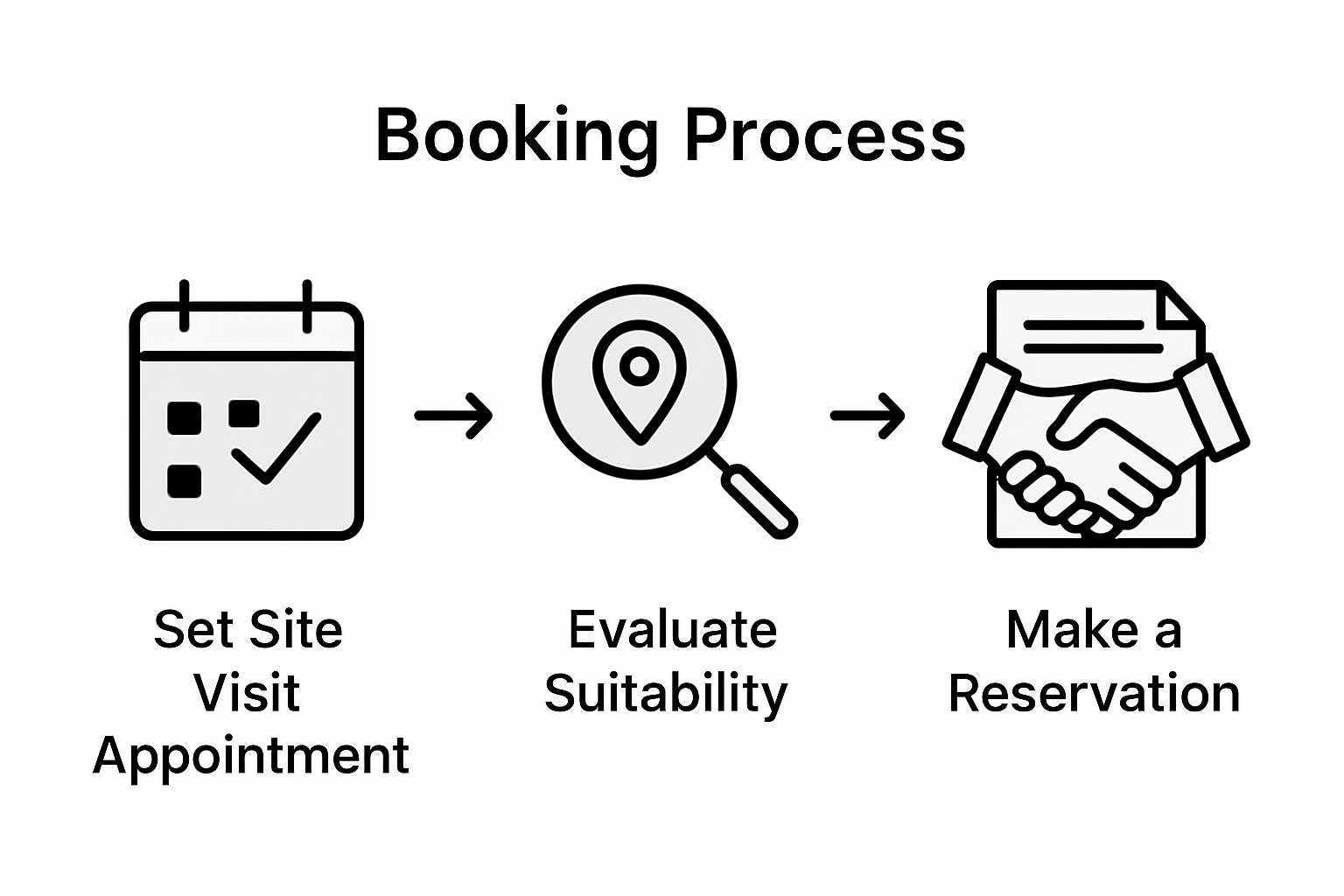 Booking Process

Set Site Visit Appointment

Evaluate Suitability

Make a Reservation