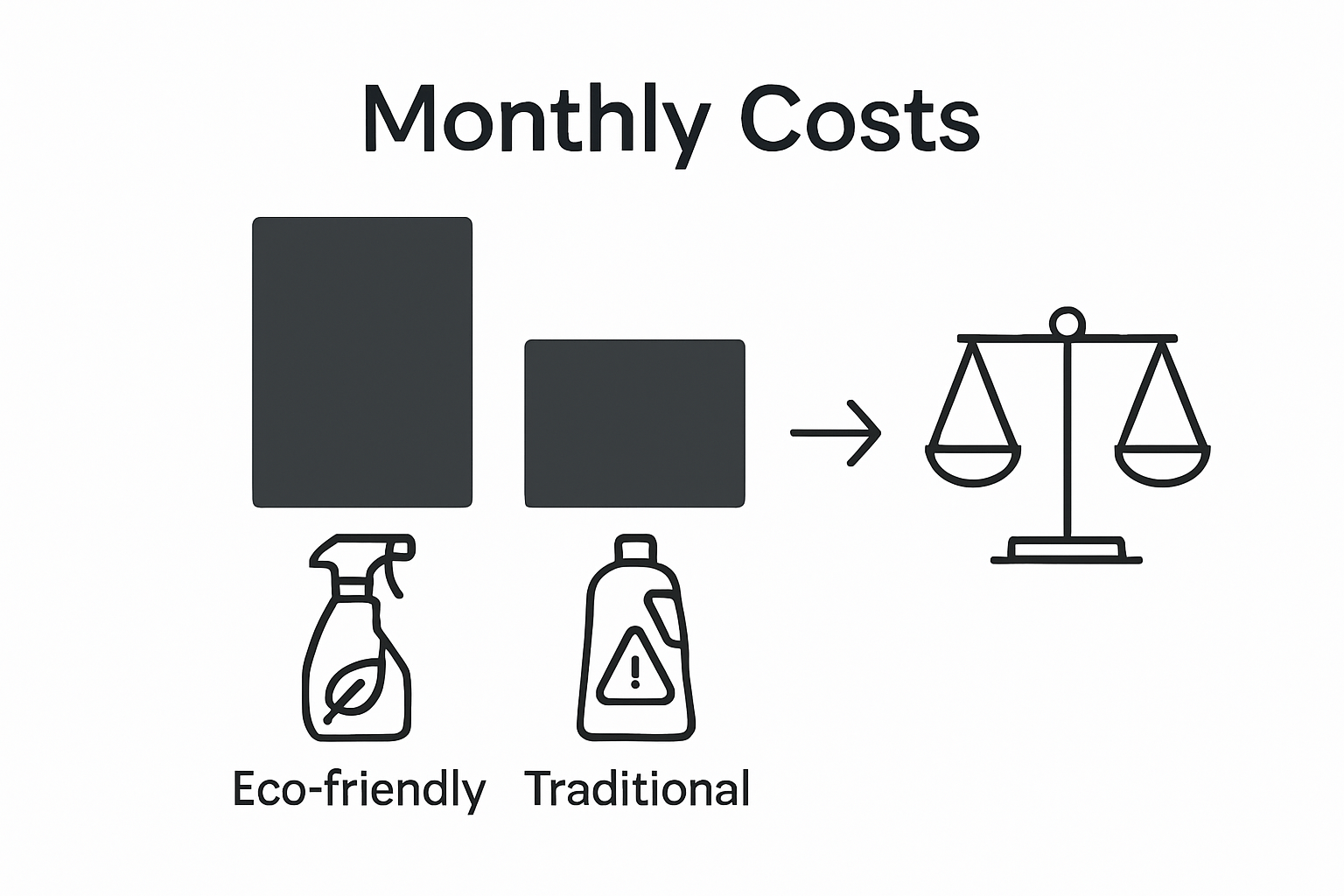 Monthly Costs

Eco-friendly

Traditional