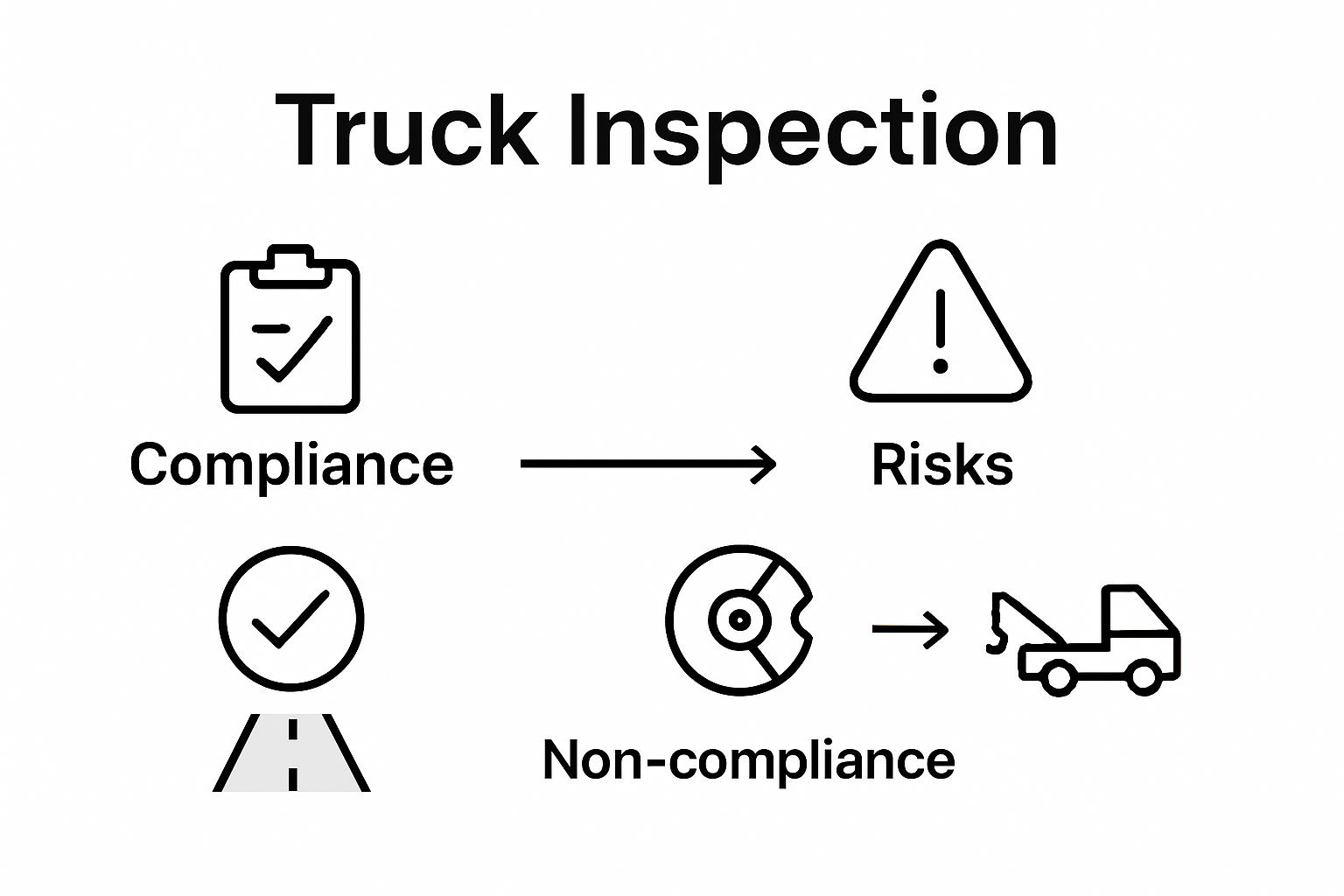 Truck Inspection

Compliance

Risks

Non-compliance