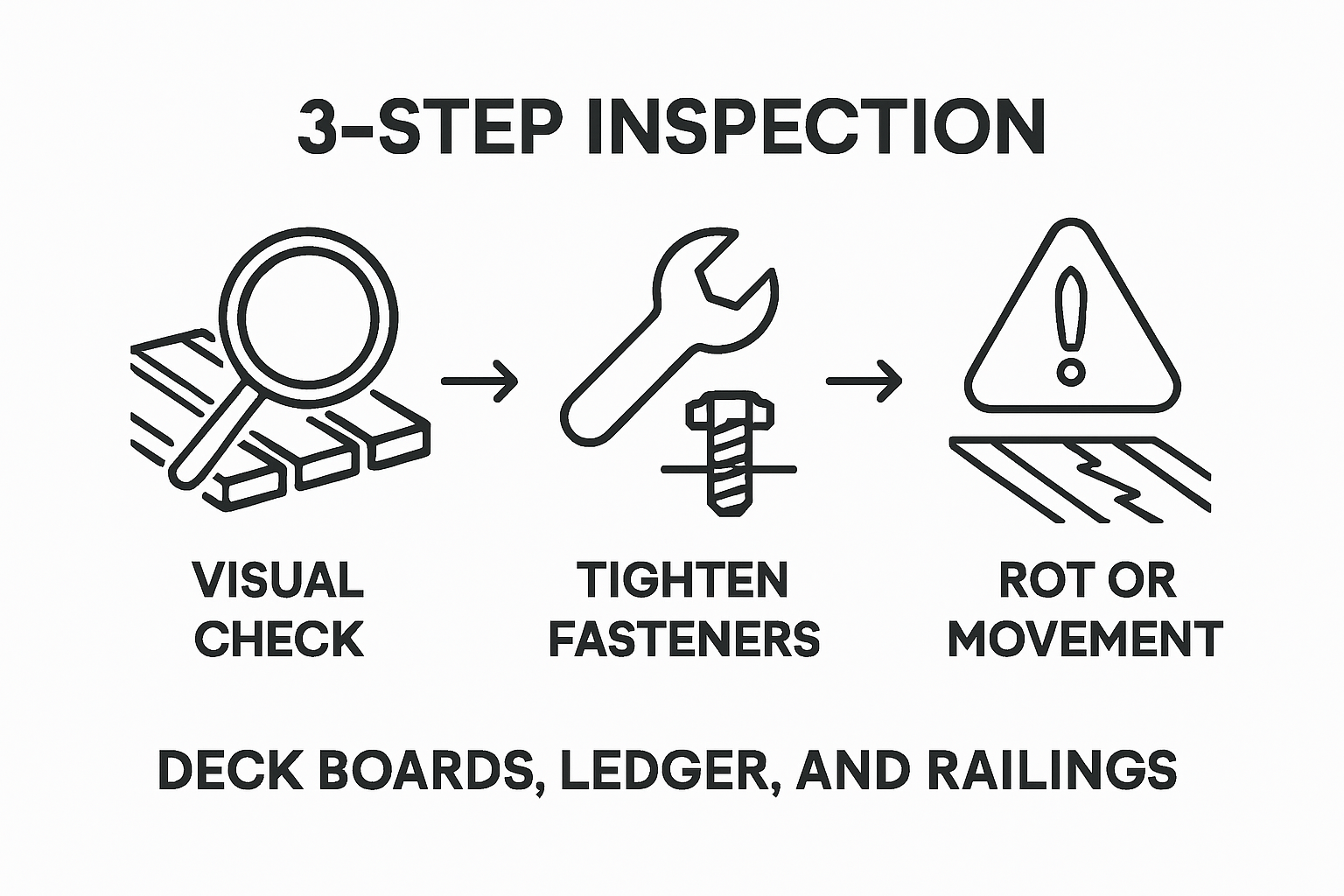 3-STEP INSPECTION

VISUAL CHECK

TIGHTEN FASTENERS

ROT OR MOVEMENT

DECK BOARDS, LEDGER, AND RAILINGS