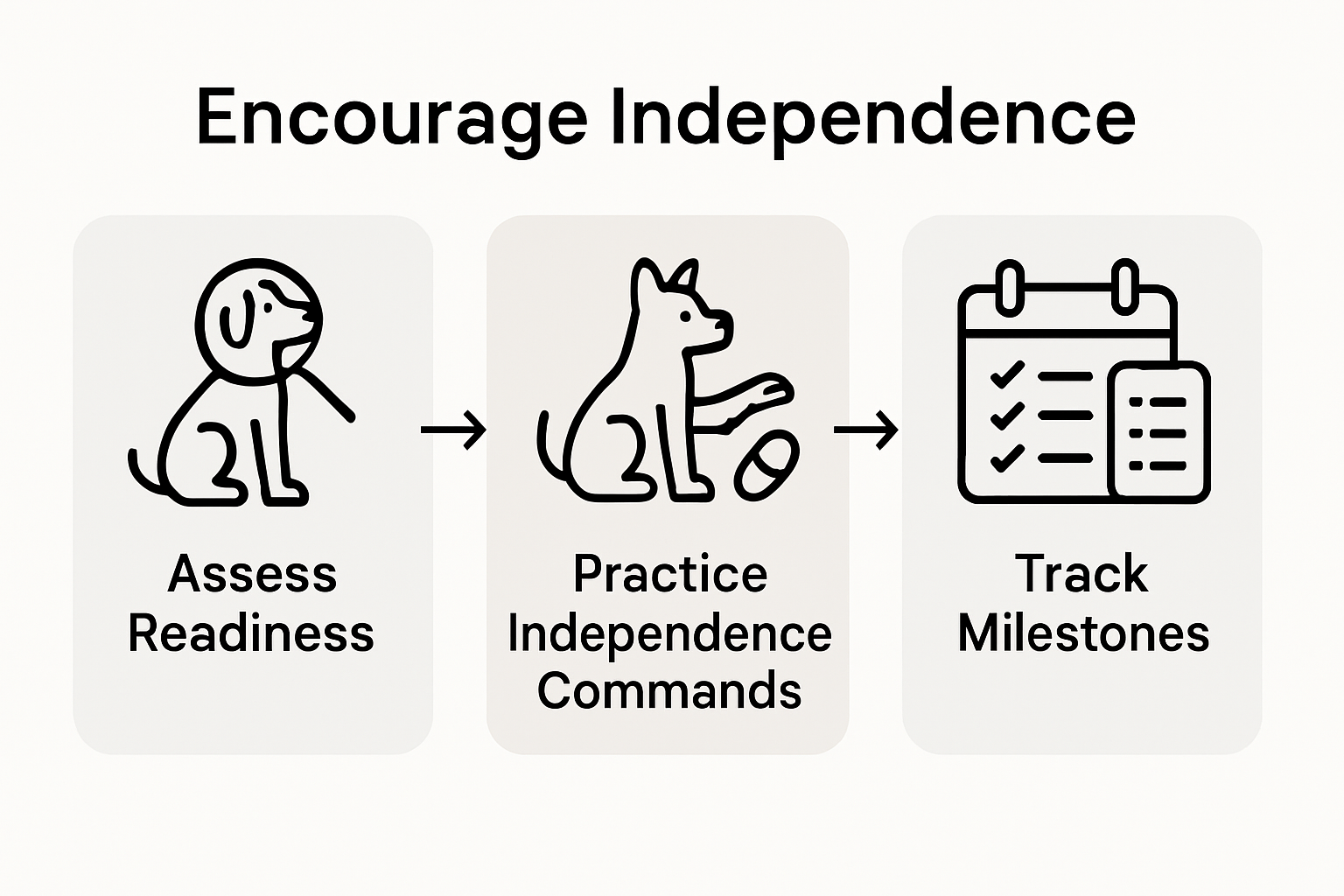 Encourage Independence

Assess Readiness

Practice Independence Commands

Track Milestones