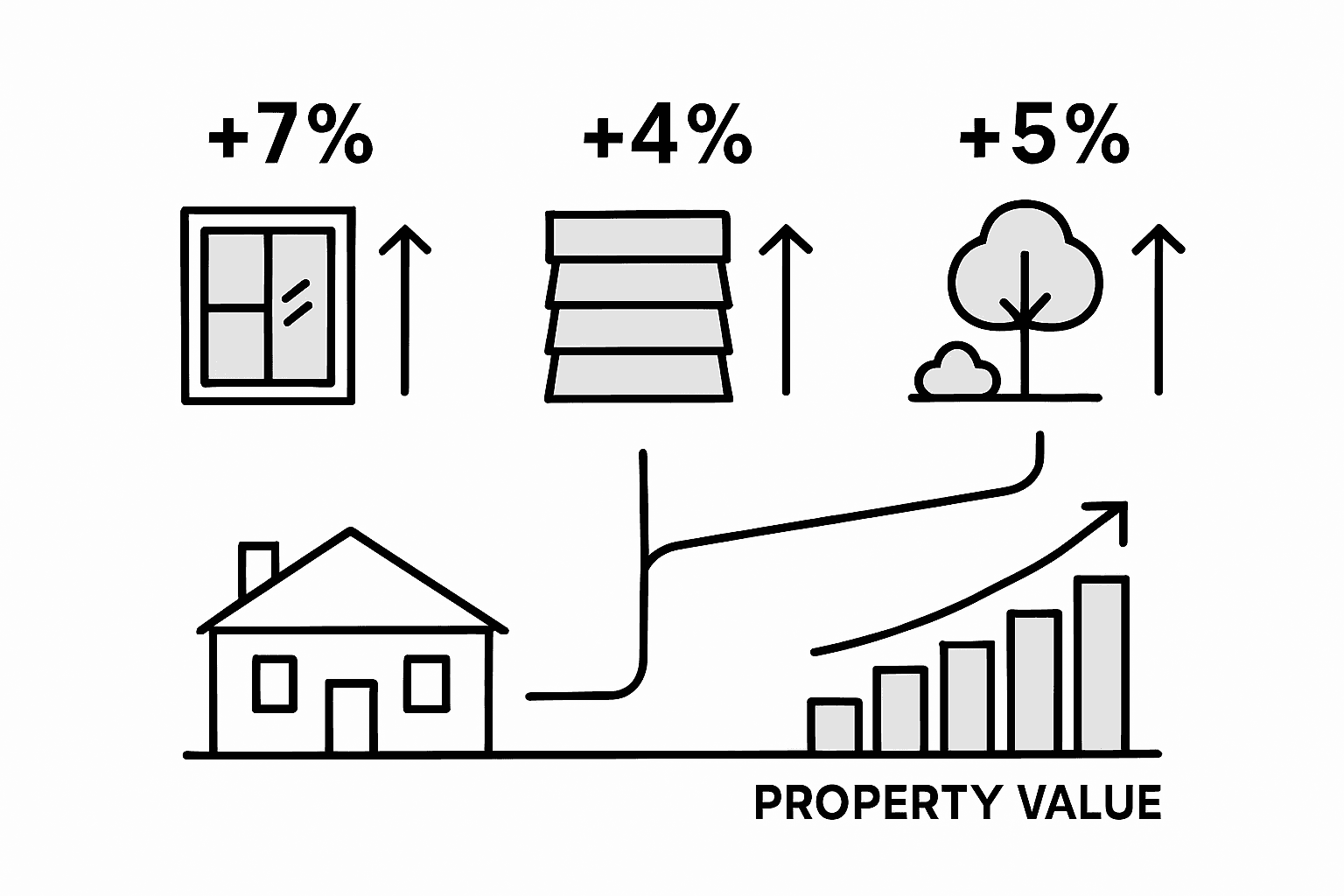 +7%

+4%

+5%

PROPERTY VALUE