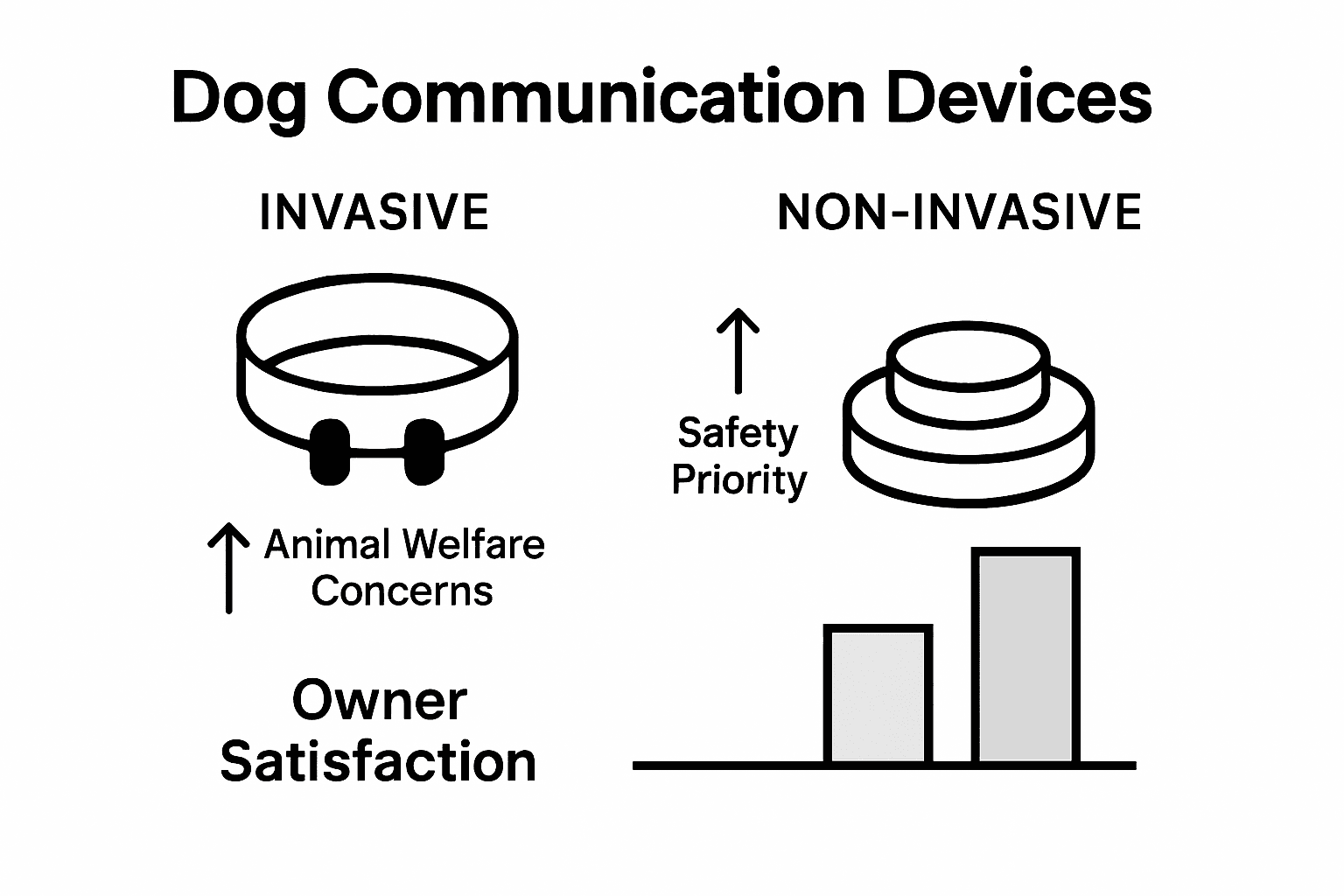 Dog Communication Devices

INVASIVE

NON-INVASIVE

↑ Safety Priority

↑ Animal Welfare Concerns

Owner Satisfaction