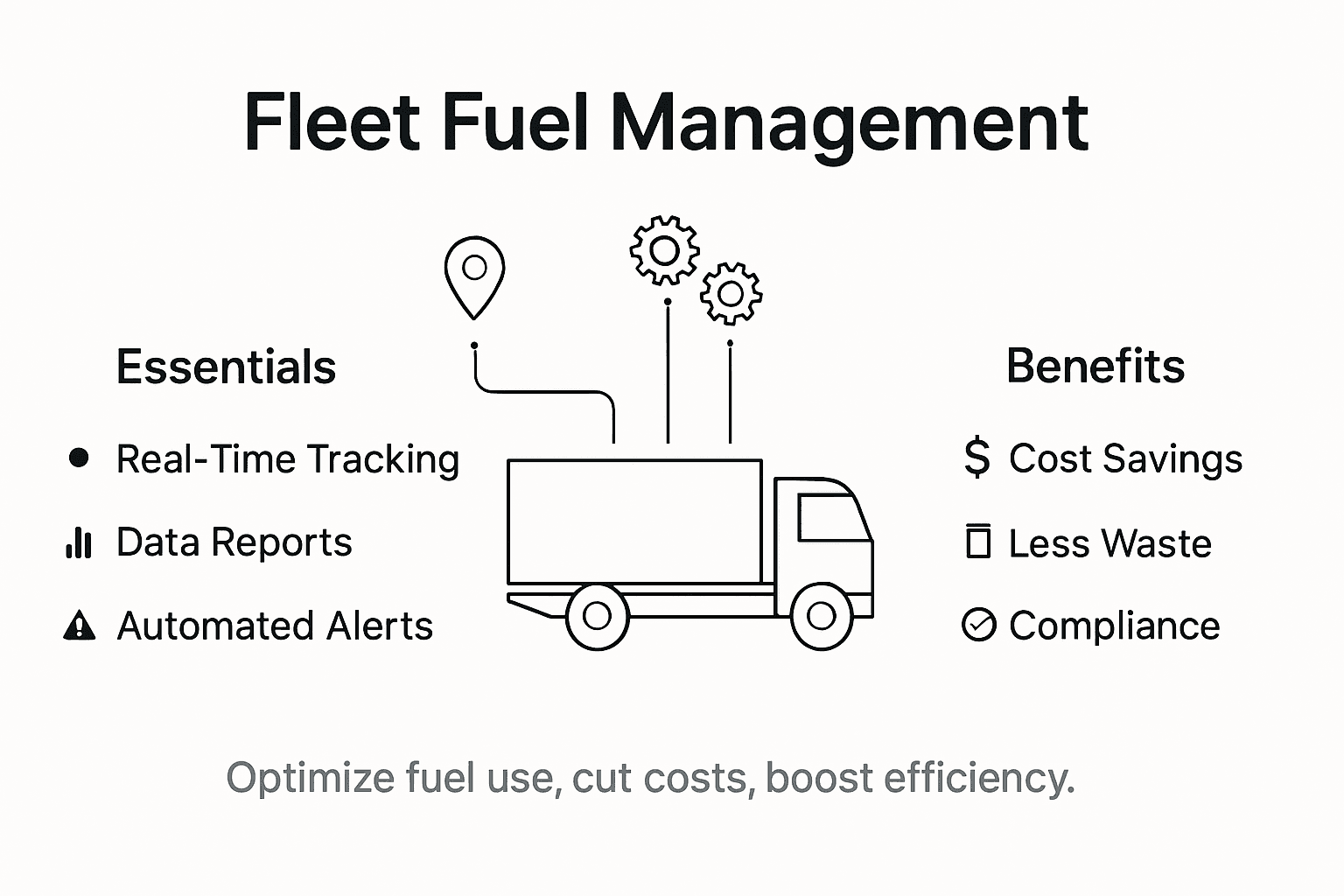 Fleet Fuel Management

Essentials

Real-Time Tracking

Data Reports

Automated Alerts

Benefits

$ Cost Savings

Less Waste

Compliance

Optimize fuel use, cut costs, boost efficiency.