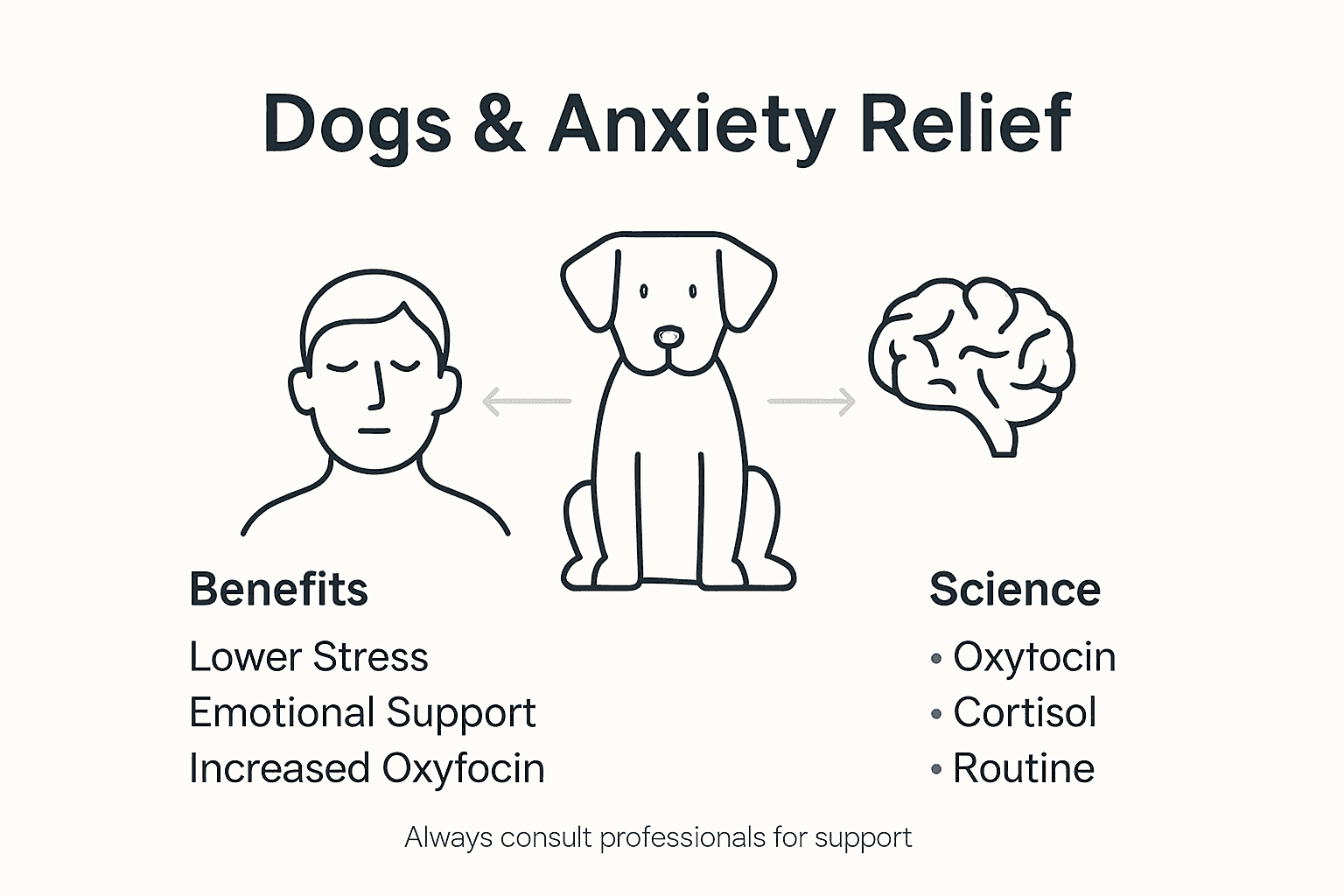 Dogs & Anxiety Relief

Benefits

Lower Stress
Emotional Support
Increased Oxyfocin

Science

• Oxytocin
• Cortisol
• Routine

Always consult professionals for support