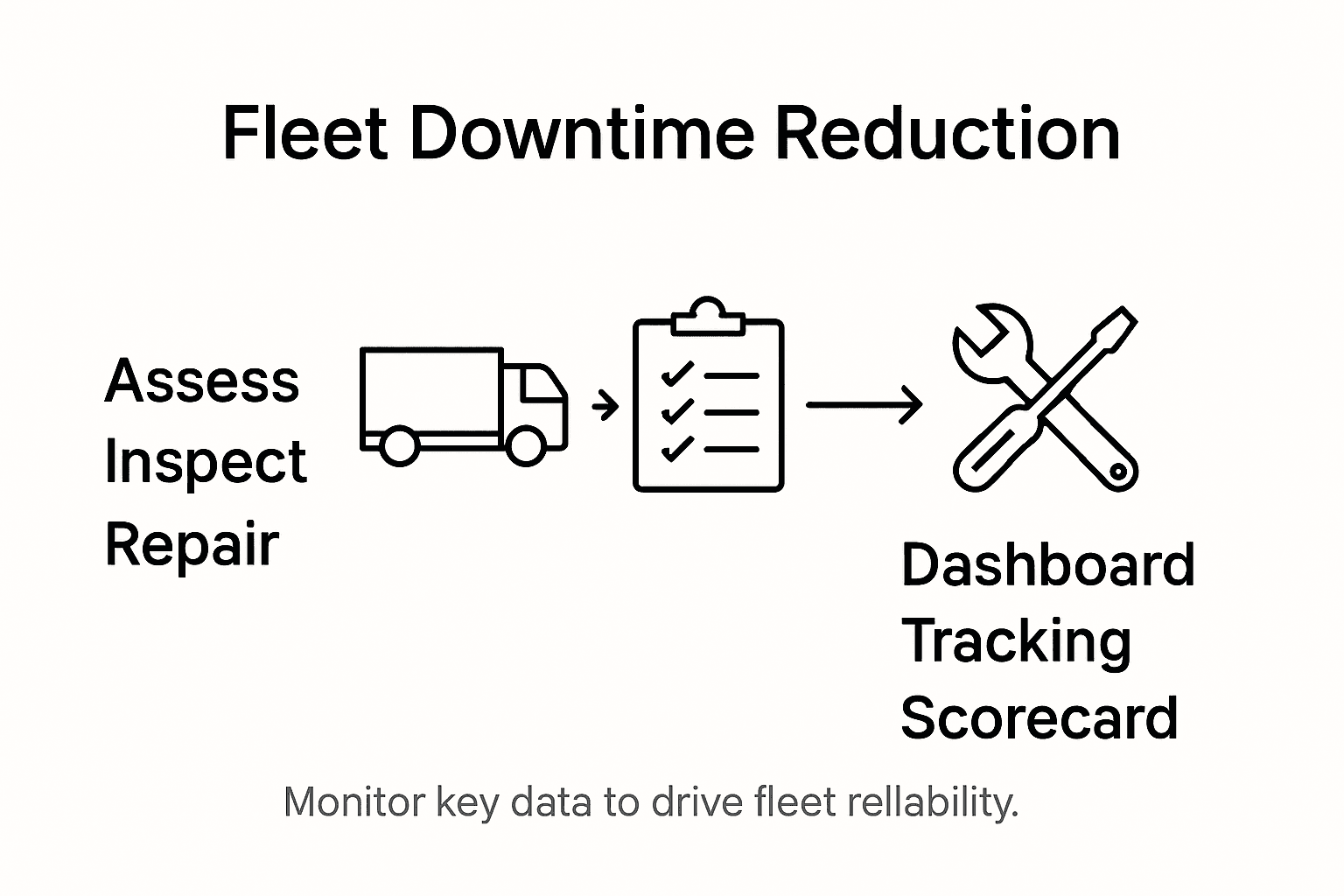 Fleet Downtime Reduction

Assess
Inspect
Repair

Dashboard
Tracking
Scorecard

Monitor key data to drive fleet rellability.