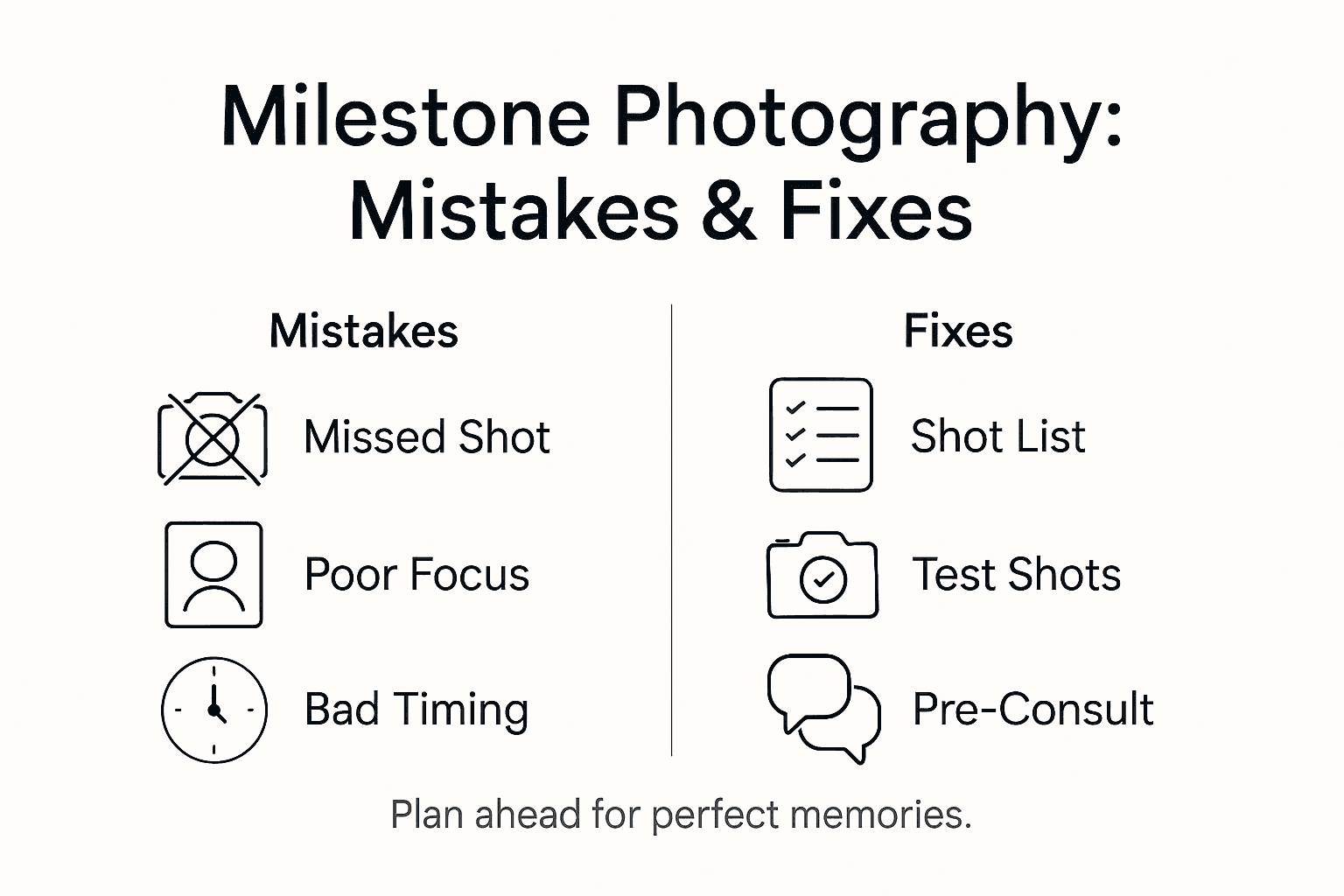 Milestone Photography: Mistakes & Fixes

Mistakes

Missed Shot

Poor Focus

Bad Timing

Fixes

Shot List

Test Shots

Pre-Consult

Plan ahead for perfect memories.