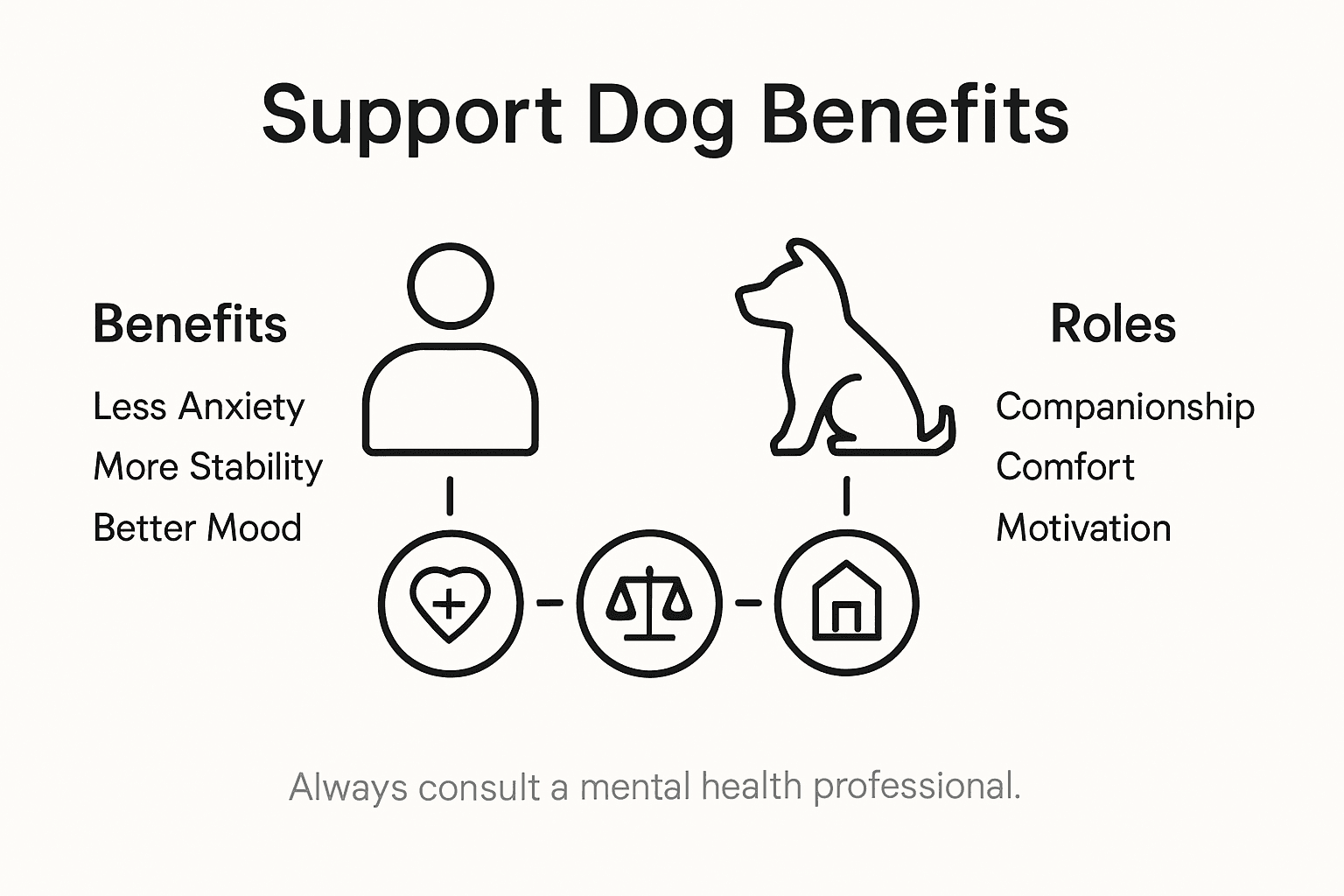 Support Dog Benefits

Benefits

Less Anxiety

More Stability

Better Mood

Roles

Companionship

Comfort

Motivation

Always consult a mental health professional.